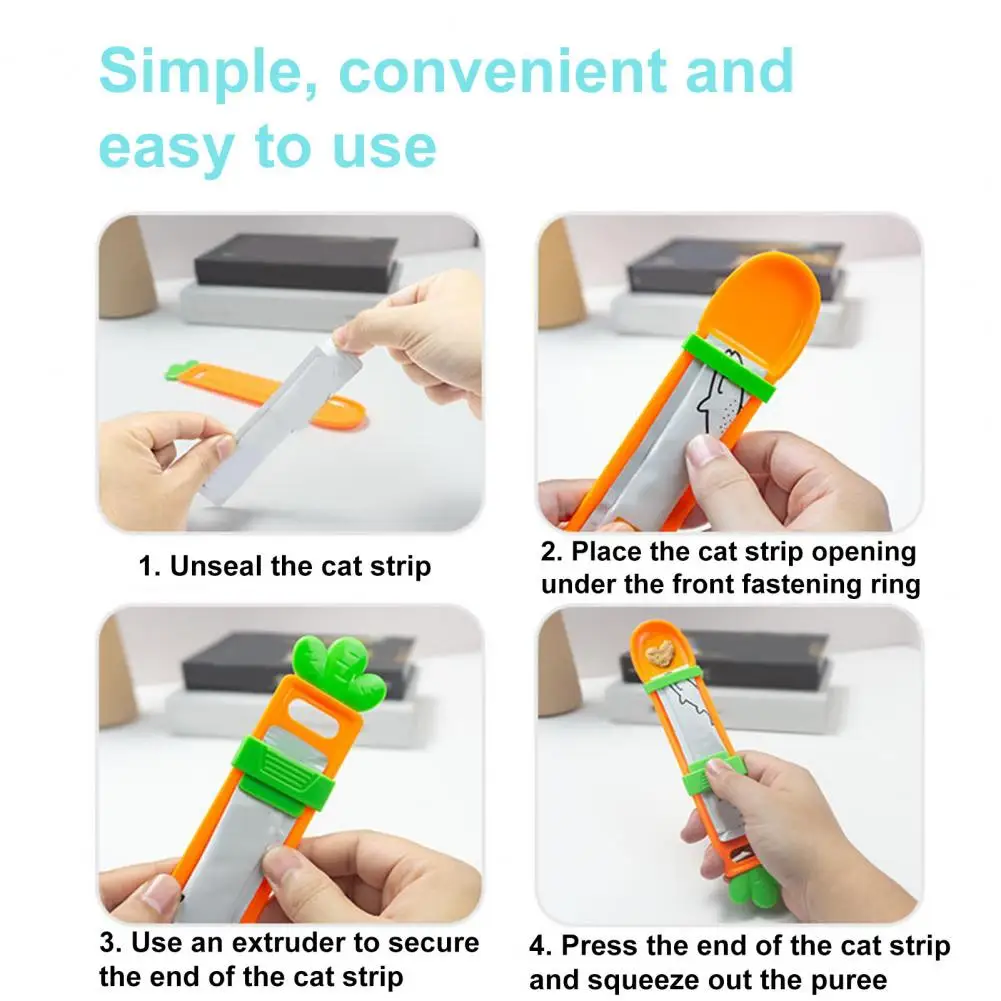 Simple, convenient and easy to use

1. Unseal the cat strip

2. Place the cat strip opening under the front fastening ring

3. Use an extruder to secure the end of the cat strip

4. Press the end of the cat strip and squeeze out the puree