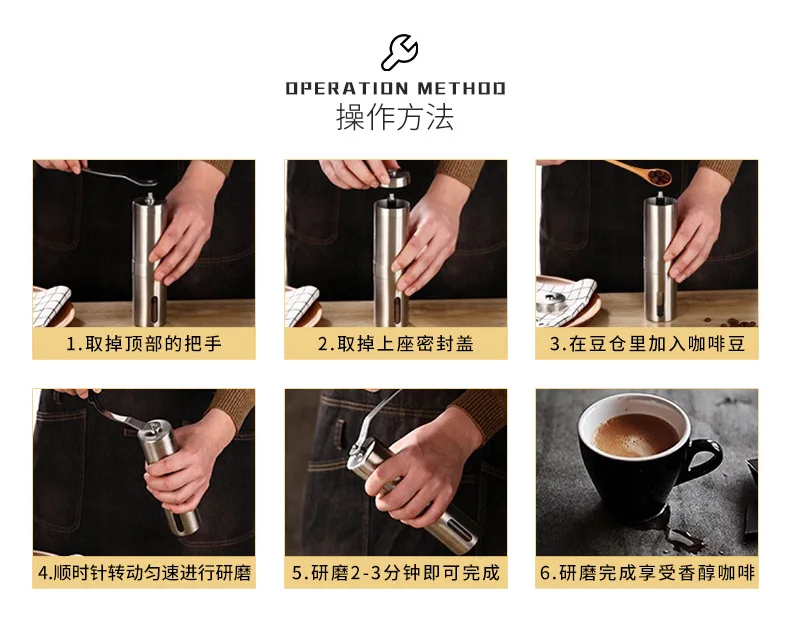 OPERATION METHOD
操作方法

1.取掉顶部的把手

2.取掉上座密封盖

3.在豆仓里加入咖啡豆

4.顺时针转动匀速进行研磨

5.研磨2-3分钟即可完成

6.研磨完成享受香醇咖啡