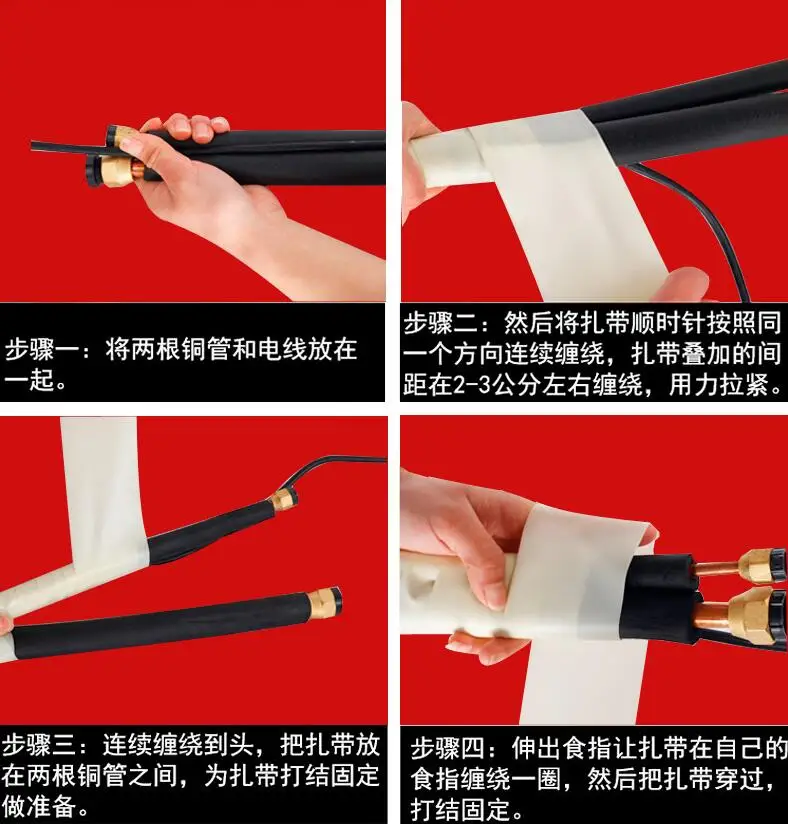 步骤一：将两根铜管和电线放在一起。

步骤二：然后将扎带顺时针按照同一个方向连续缠绕，扎带叠加的间距在2-3公分左右缠绕，用力拉紧。

步骤三：连续缠绕到头，把扎带放在两根铜管之间，为扎带打结固定做准备。

步骤四：伸出食指让扎带在自己的食指缠绕一圈，然后把扎带穿过，打结固定。