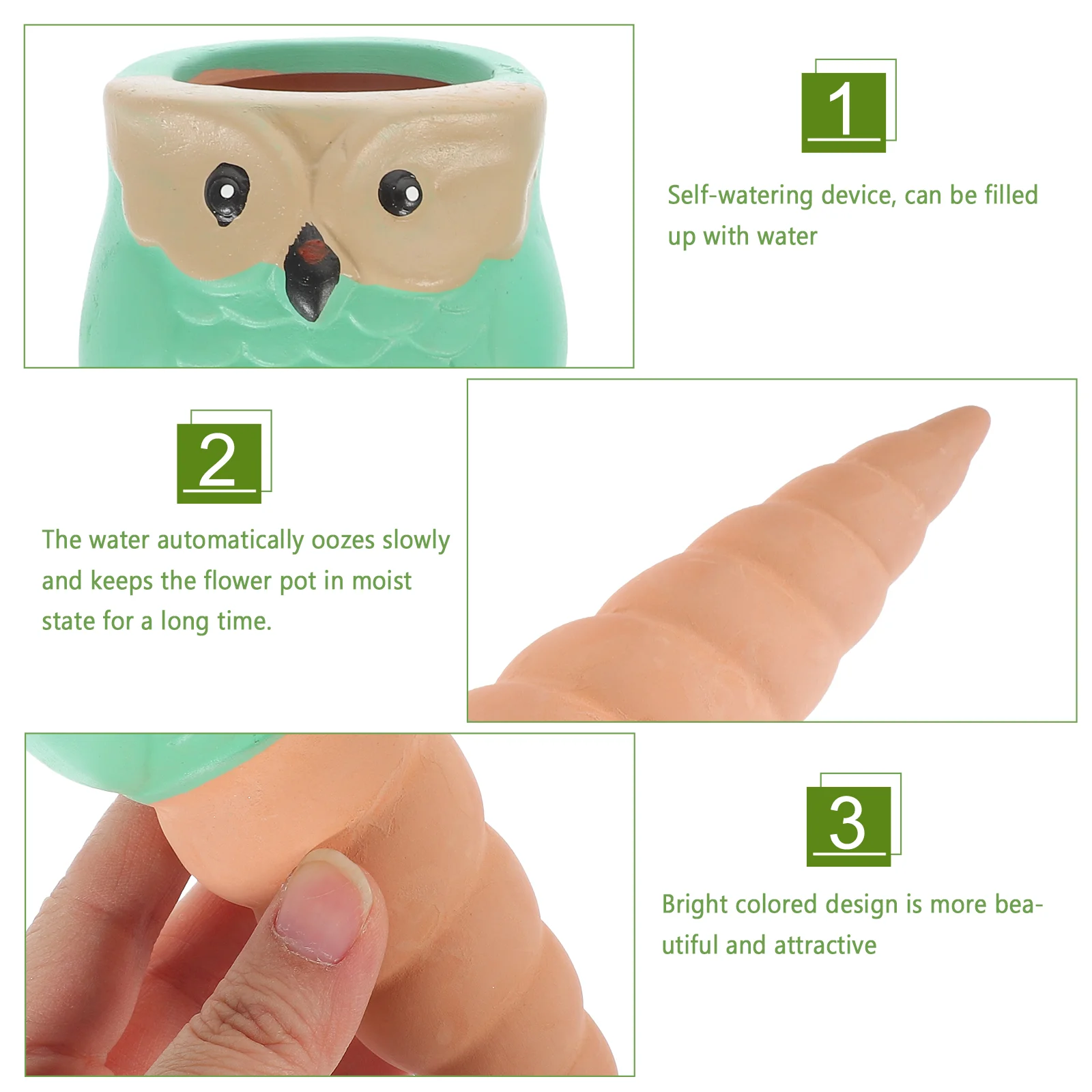 1

Self-watering device, can be filled up with water

2

The water automatically oozes slowly and keeps the flower pot in moist state for a long time.

3

Bright colored design is more beautiful and attractive