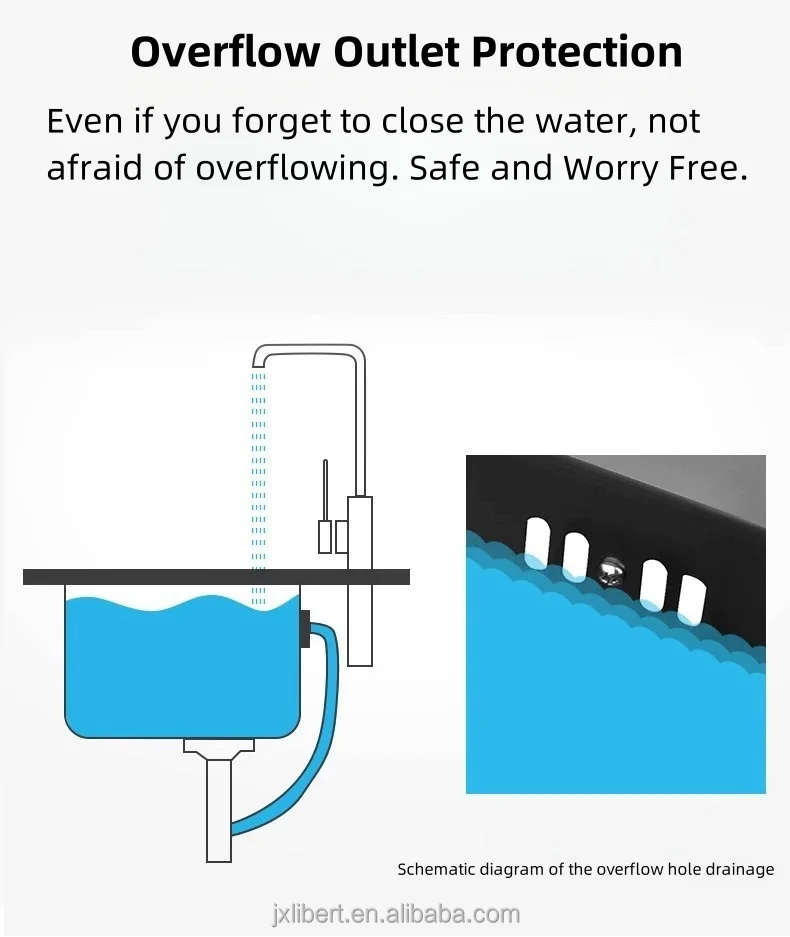 Overflow Outlet Protection

Even if you forget to close the water, not afraid of overflowing. Safe and Worry Free.

Schematic diagram of the overflow hole drainage

jxlibert.en.alibaba.com