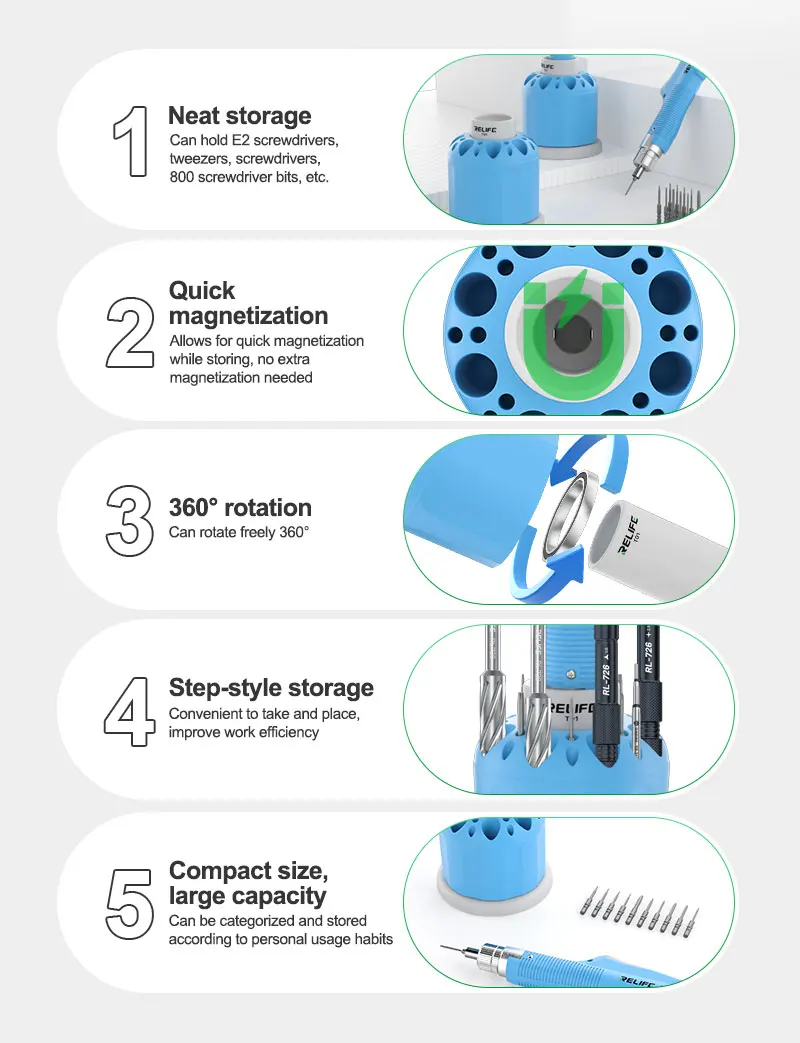 1
Neat storage
Can hold E2 screwdrivers, tweezers, screwdrivers, 800 screwdriver bits, etc.

RELIFE

2
Quick magnetization
Allows for quick magnetization while storing, no extra magnetization needed

3
360° rotation
Can rotate freely 360°

RELIFE

4
Step-style storage
Convenient to take and place, improve work efficiency

RELIFE
RL-726
RL-726

5
Compact size, large capacity
Can be categorized and stored according to personal usage habits

RELIFE