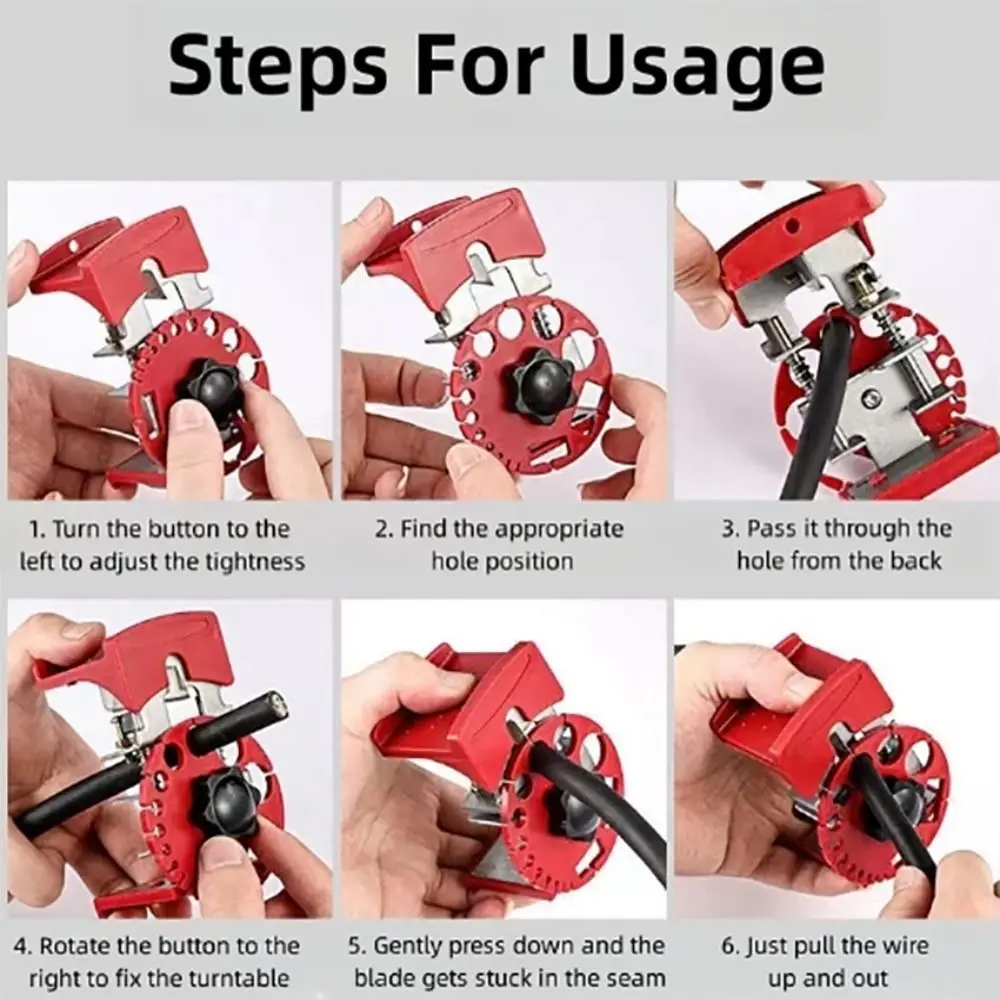 Steps For Usage

1. Turn the button to the left to adjust the tightness

2. Find the appropriate hole position

3. Pass it through the hole from the back

4. Rotate the button to the right to fix the turntable

5. Gently press down and the blade gets stuck in the seam

6. Just pull the wire up and out