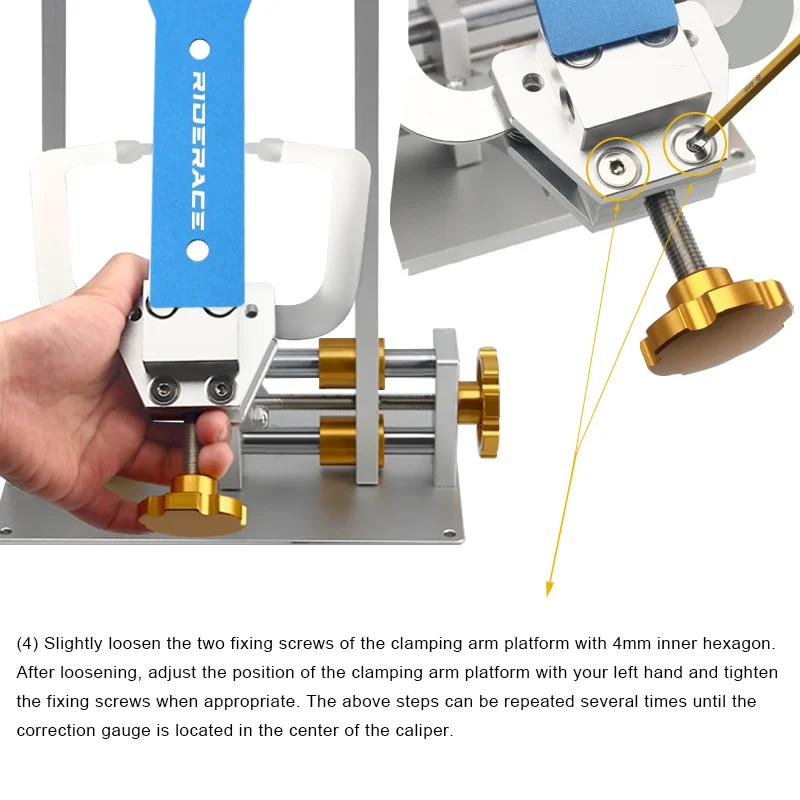 RIDERACE

(4) Slightly loosen the two fixing screws of the clamping arm platform with 4mm inner hexagon. After loosening, adjust the position of the clamping arm platform with your left hand and tighten the fixing screws when appropriate. The above steps can be repeated several times until the correction gauge is located in the center of the caliper.