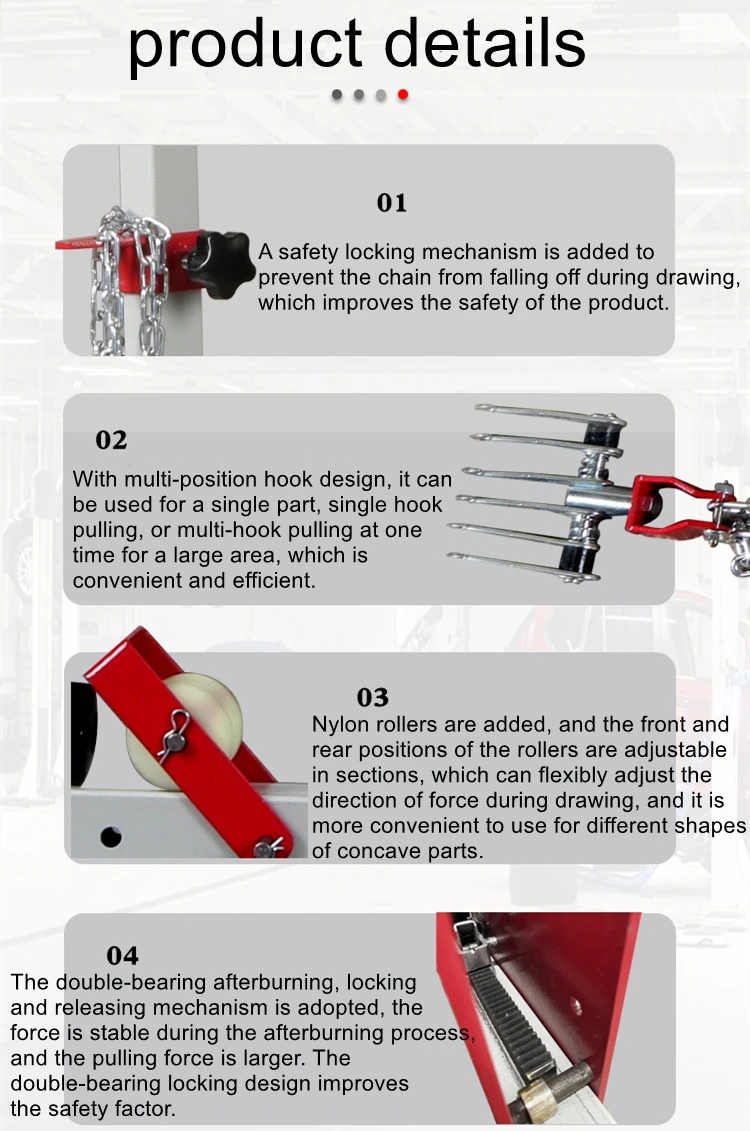 product details

01
A safety locking mechanism is added to prevent the chain from falling off during drawing, which improves the safety of the product.

02
With multi-position hook design, it can be used for a single part, single hook pulling, or multi-hook pulling at one time for a large area, which is convenient and efficient.

03
Nylon rollers are added, and the front and rear positions of the rollers are adjustable in sections, which can flexibly adjust the direction of force during drawing, and it is more convenient to use for different shapes of concave parts.

04
The double-bearing afterburning, locking and releasing mechanism is adopted, the force is stable during the afterburning process, and the pulling force is larger. The double-bearing locking design improves the safety factor.