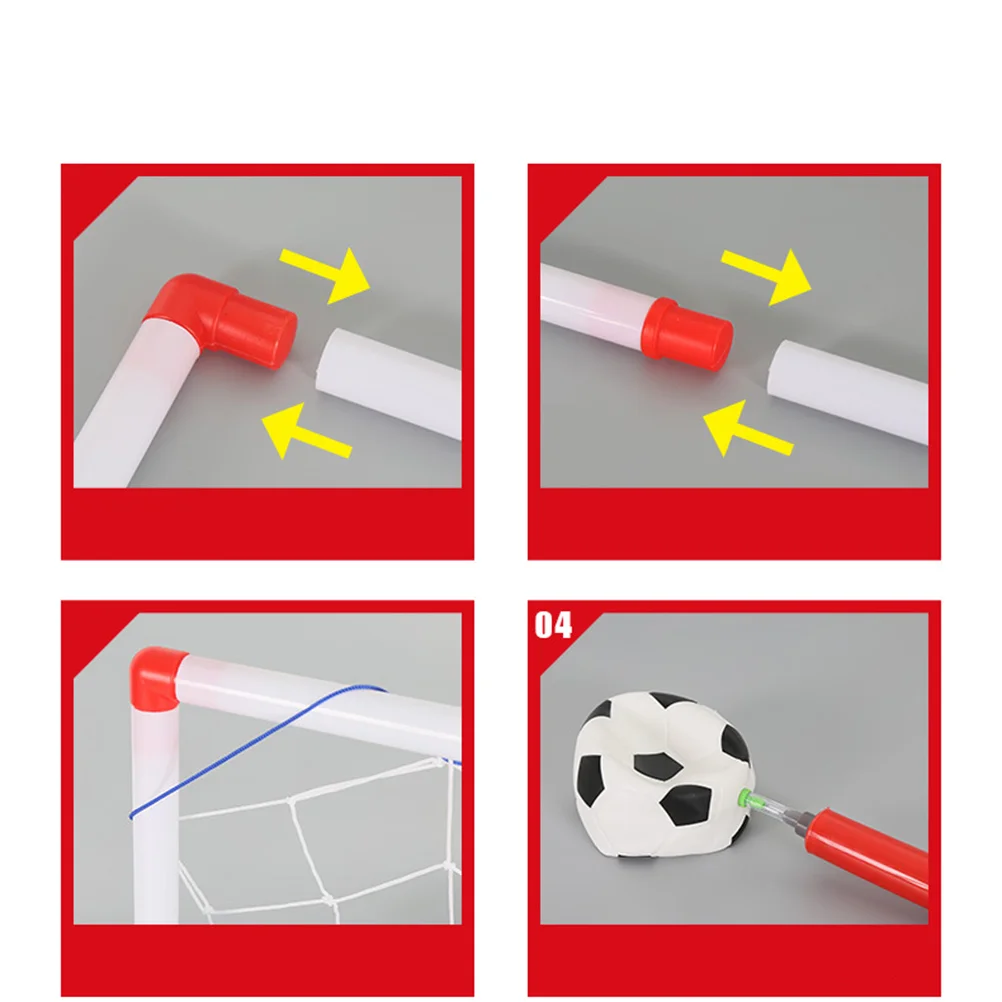 04