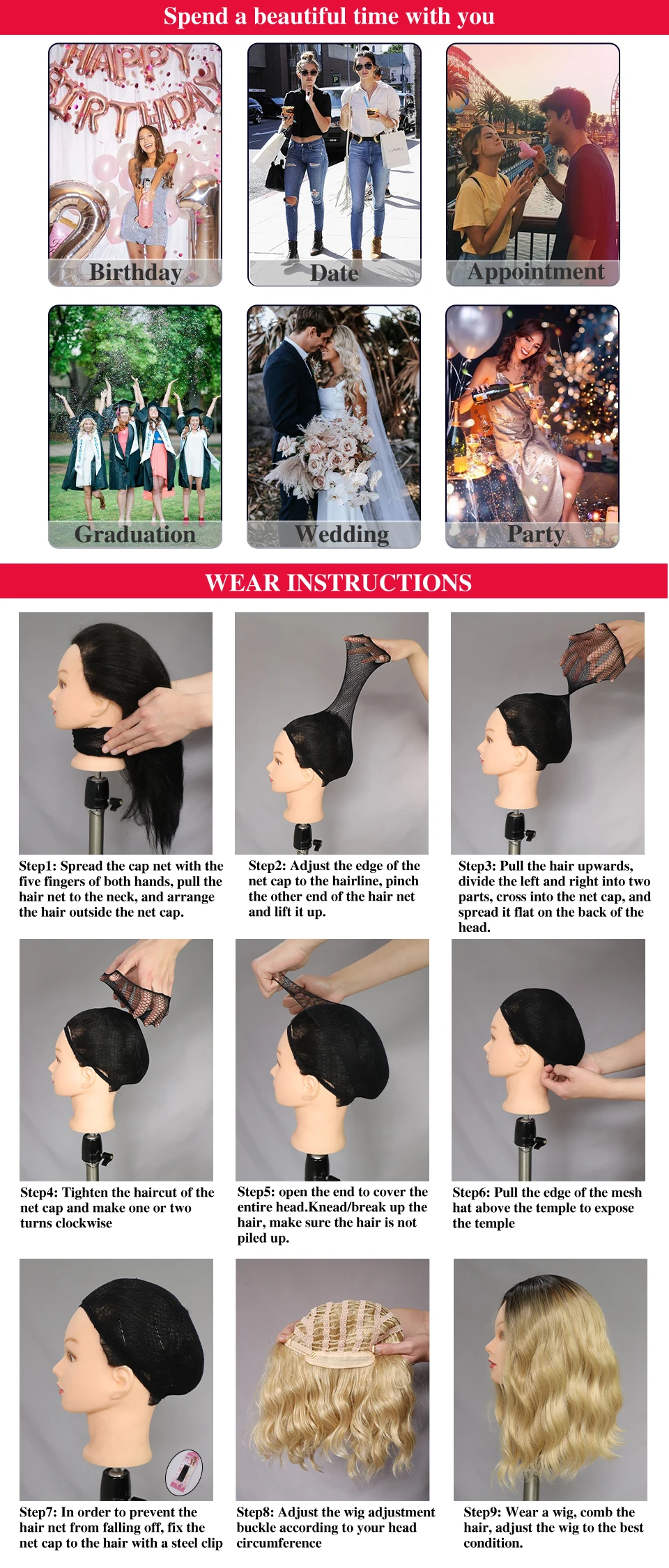 Spend a beautiful time with you

HAPPY BIRTHDAY

Birthday

Date

Appointment

Graduation

Wedding

Party

WEAR INSTRUCTIONS

Step1: Spread the cap net with the five fingers of both hands, pull the hair net to the neck, and arrange the hair outside the net cap.

Step2: Adjust the edge of the net cap to the hairline, pinch the other end of the hair net and lift it up.

Step3: Pull the hair upwards, divide the left and right into two parts, cross into the net cap, and spread it flat on the back of the head.

Step4: Tighten the haircut of the net cap and make one or two turns clockwise

Step5: open the end to cover the entire head.Knead/break up the hair, make sure the hair is not piled up.

Step6: Pull the edge of the mesh hat above the temple to expose the temple

Step7: In order to prevent the hair net from falling off, fix the net cap to the hair with a steel clip

Step8: Adjust the wig adjustment buckle according to your head circumference

Step9: Wear a wig, comb the hair, adjust the wig to the best condition.