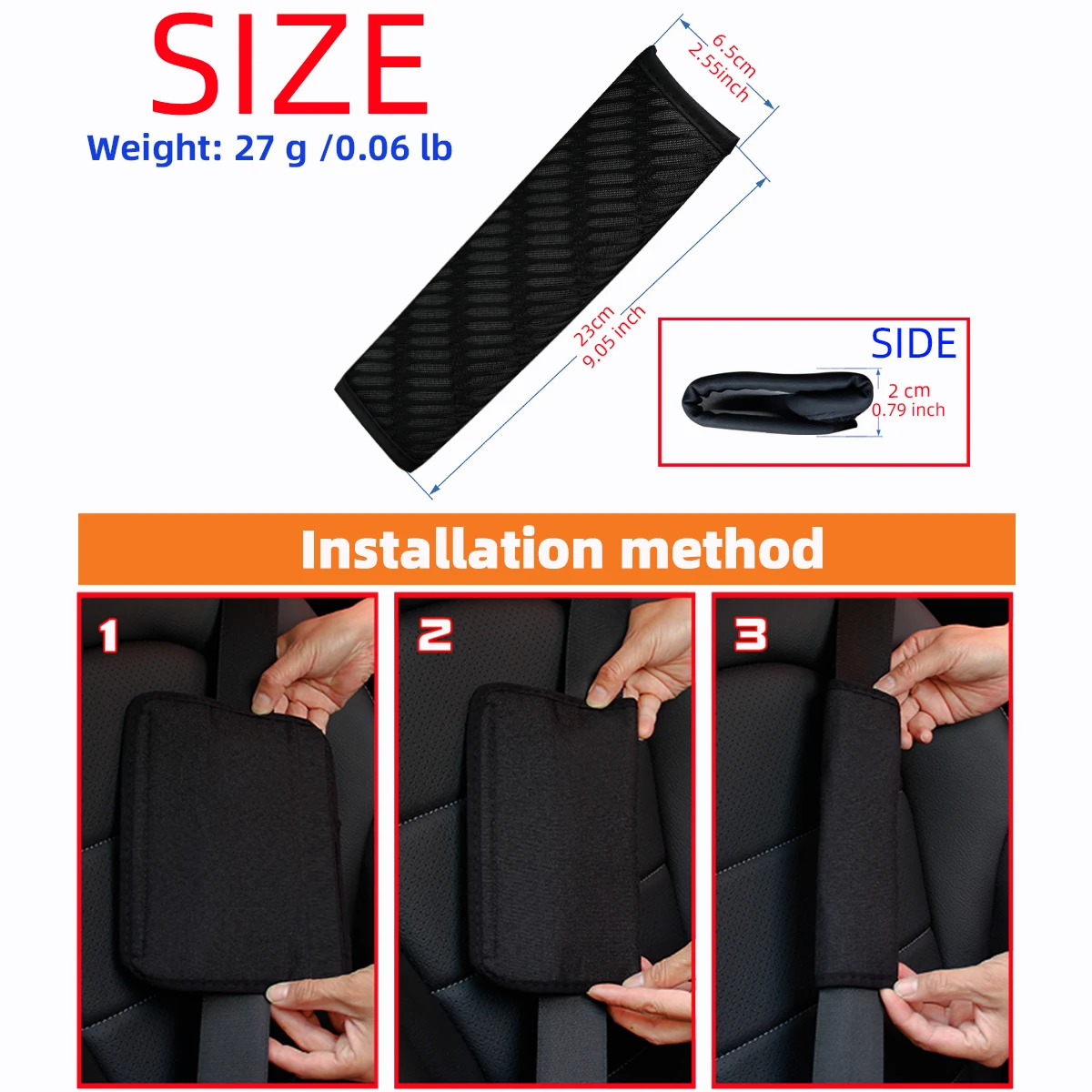 SIZE
Weight: 27 g /0.06 lb

6.5cm
2.55inch

23cm
9.05 inch

SIDE
2 cm
0.79 inch

Installation method

1

2

3