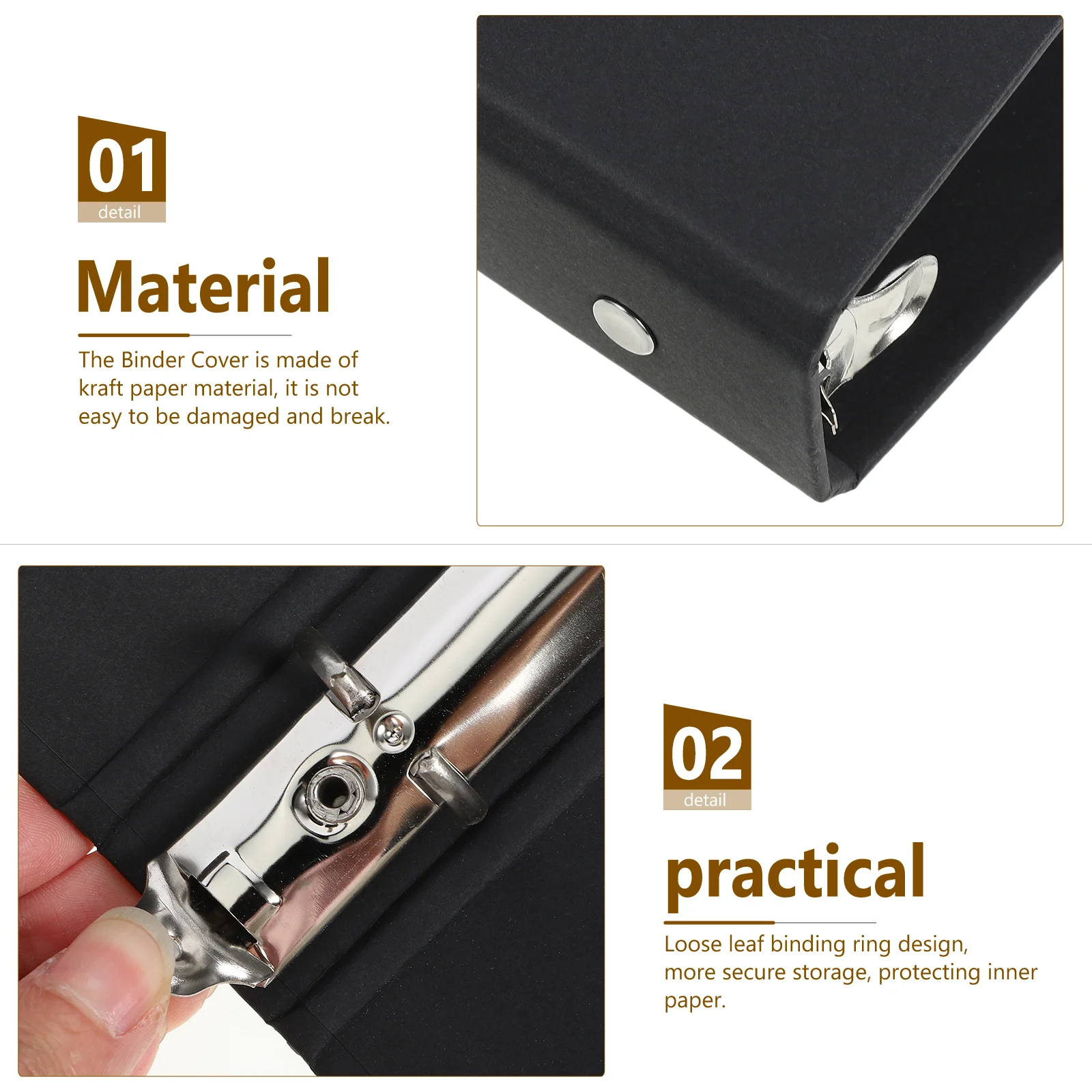 01
detail

Material

The Binder Cover is made of kraft paper material, it is not easy to be damaged and break.

02
detail

practical

Loose leaf binding ring design, more secure storage, protecting inner paper.