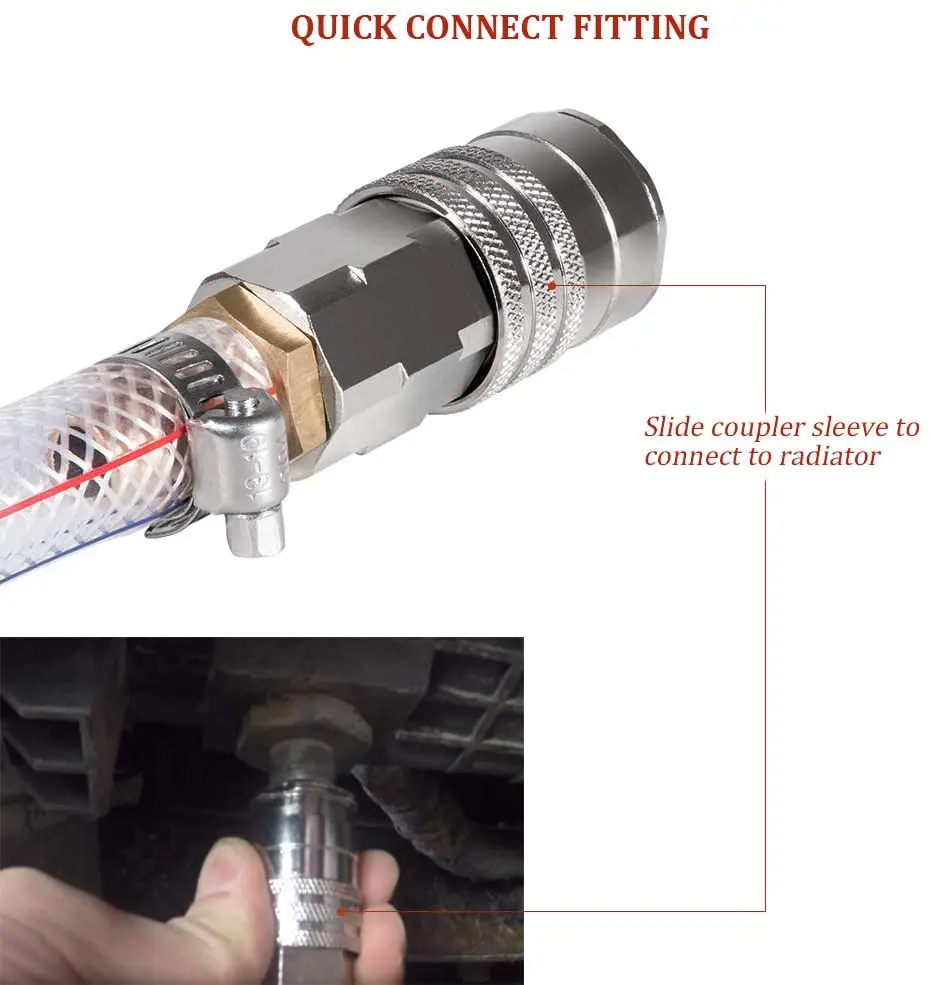 QUICK CONNECT FITTING

Slide coupler sleeve to connect to radiator