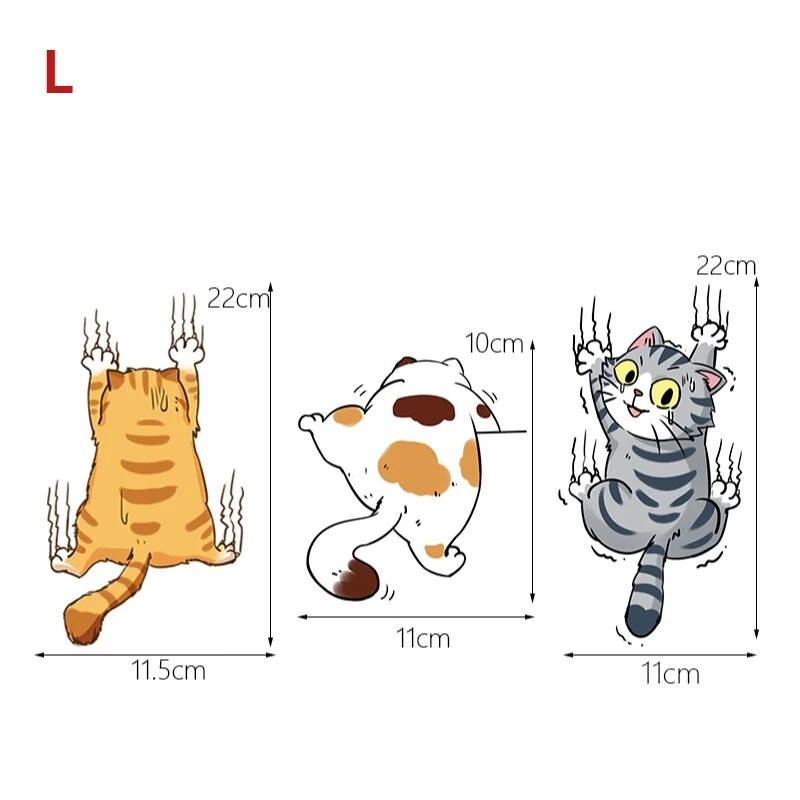 L

22cm

11.5cm

10cm

11cm

22cm

11cm