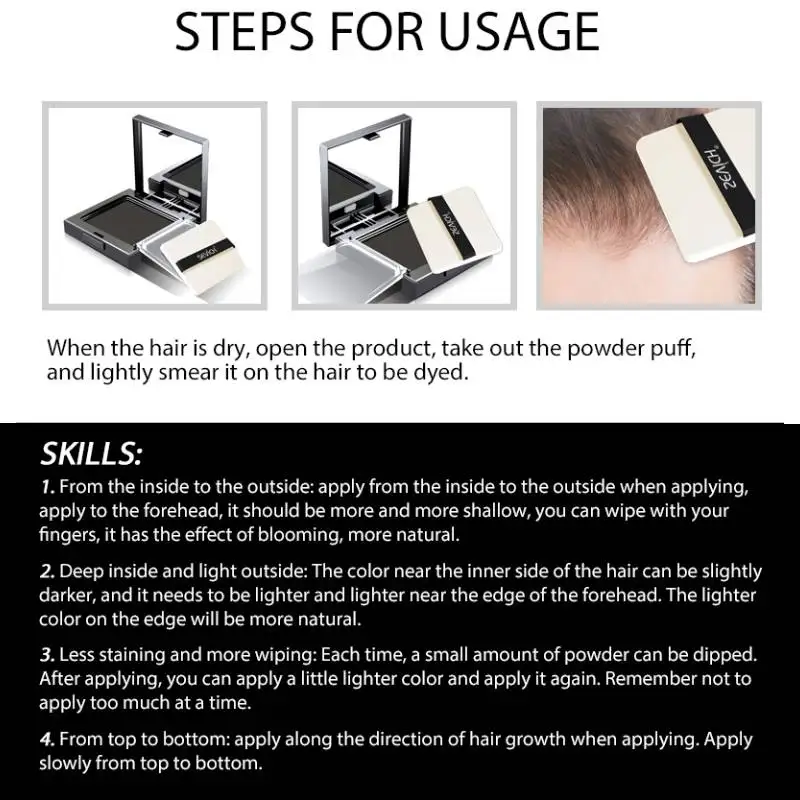 STEPS FOR USAGE

SEVICH

SEVICH

SEVICH

When the hair is dry, open the product, take out the powder puff, and lightly smear it on the hair to be dyed.

SKILLS:

1. From the inside to the outside: apply from the inside to the outside when applying, apply to the forehead, it should be more and more shallow, you can wipe with your fingers, it has the effect of blooming, more natural.

2. Deep inside and light outside: The color near the inner side of the hair can be slightly darker, and it needs to be lighter and lighter near the edge of the forehead. The lighter color on the edge will be more natural.

3. Less staining and more wiping: Each time, a small amount of powder can be dipped. After applying, you can apply a little lighter color and apply it again. Remember not to apply too much at a time.

4. From top to bottom: apply along the direction of hair growth when applying. Apply slowly from top to bottom.