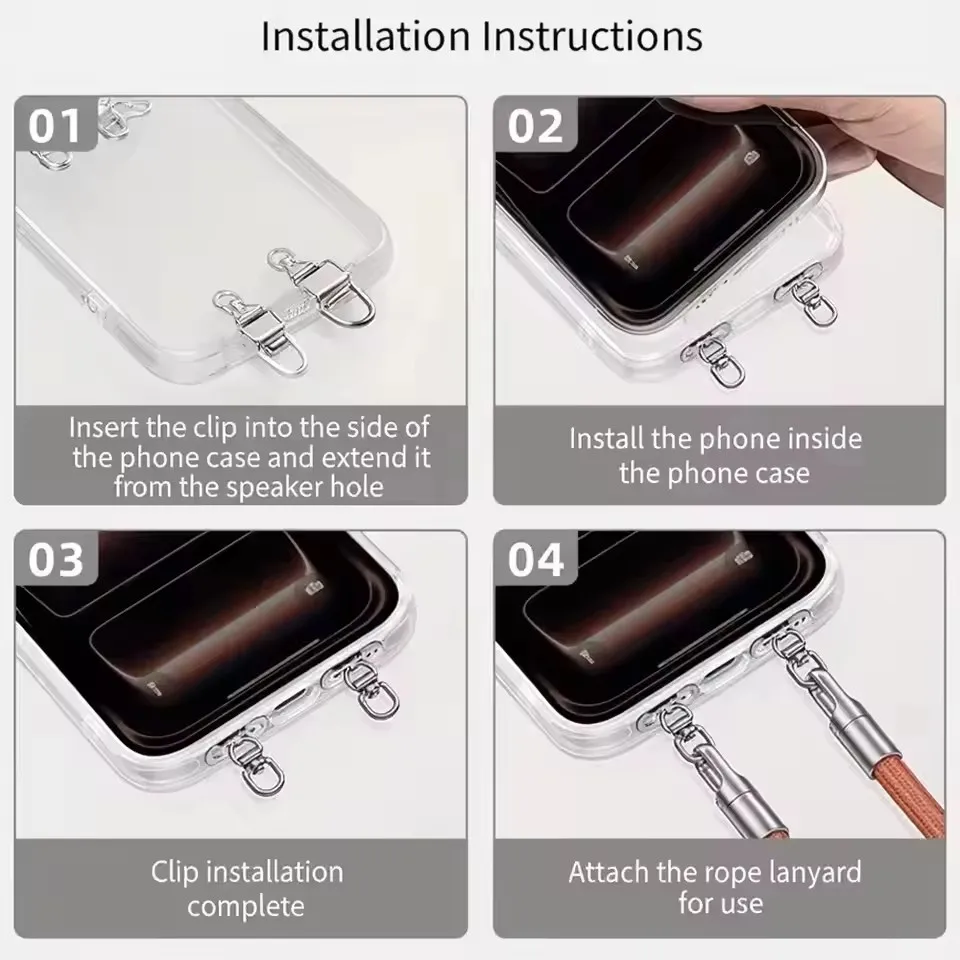 Installation Instructions

01

Insert the clip into the side of the phone case and extend it from the speaker hole

02

Install the phone inside the phone case

03

Clip installation complete

04

Attach the rope lanyard for use