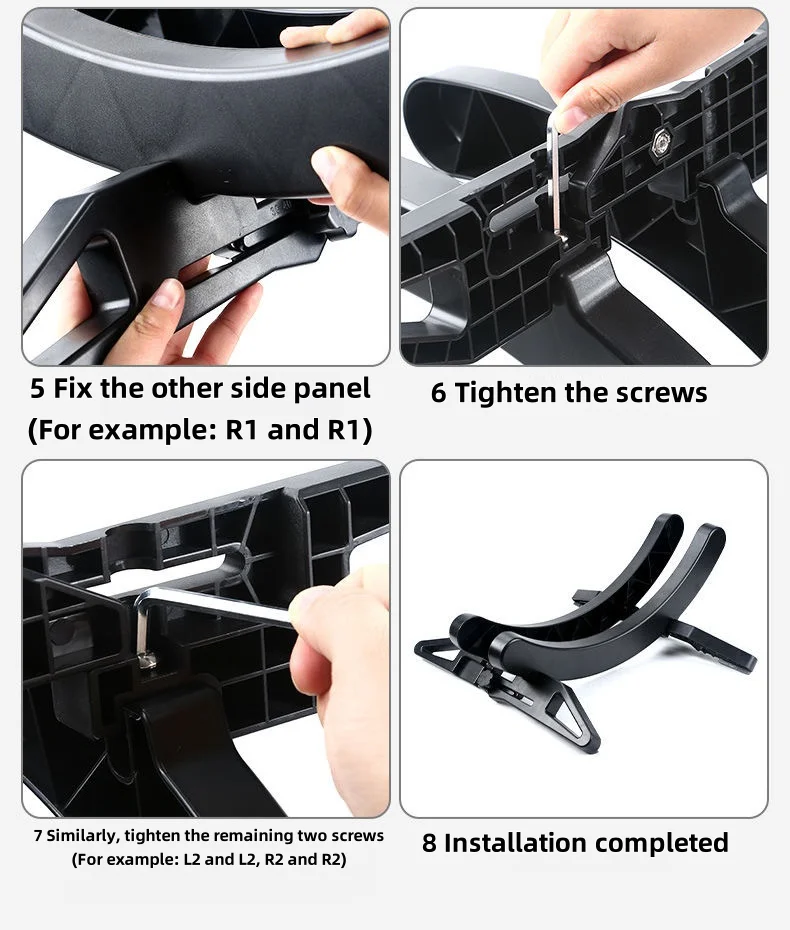 5 Fix the other side panel
(For example: R1 and R1)

6 Tighten the screws

7 Similarly, tighten the remaining two screws
(For example: L2 and L2, R2 and R2)

8 Installation completed