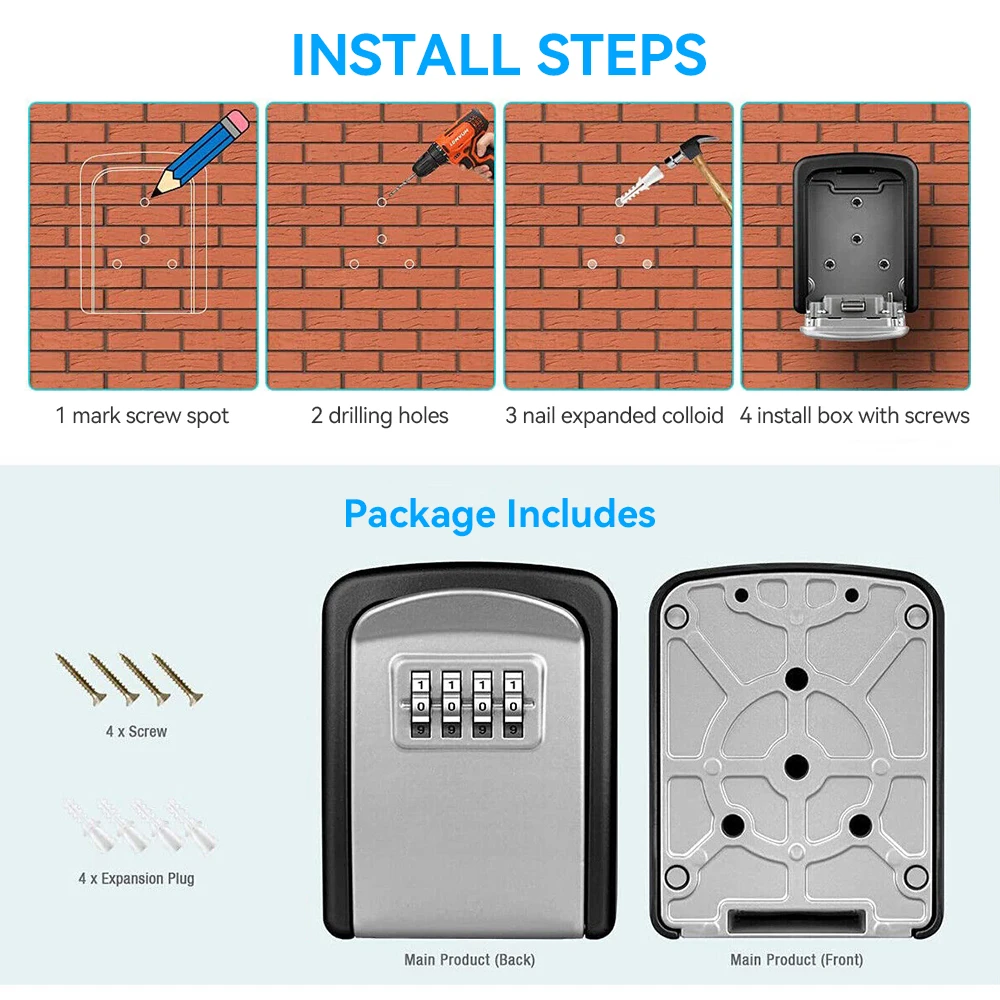 INSTALL STEPS

1 mark screw spot

2 drilling holes

3 nail expanded colloid

4 install box with screws

Package Includes

4 x Screw

4 x Expansion Plug

1 1 1 1
0 0 0 0
9 9 9 9

Main Product (Back)

Main Product (Front)