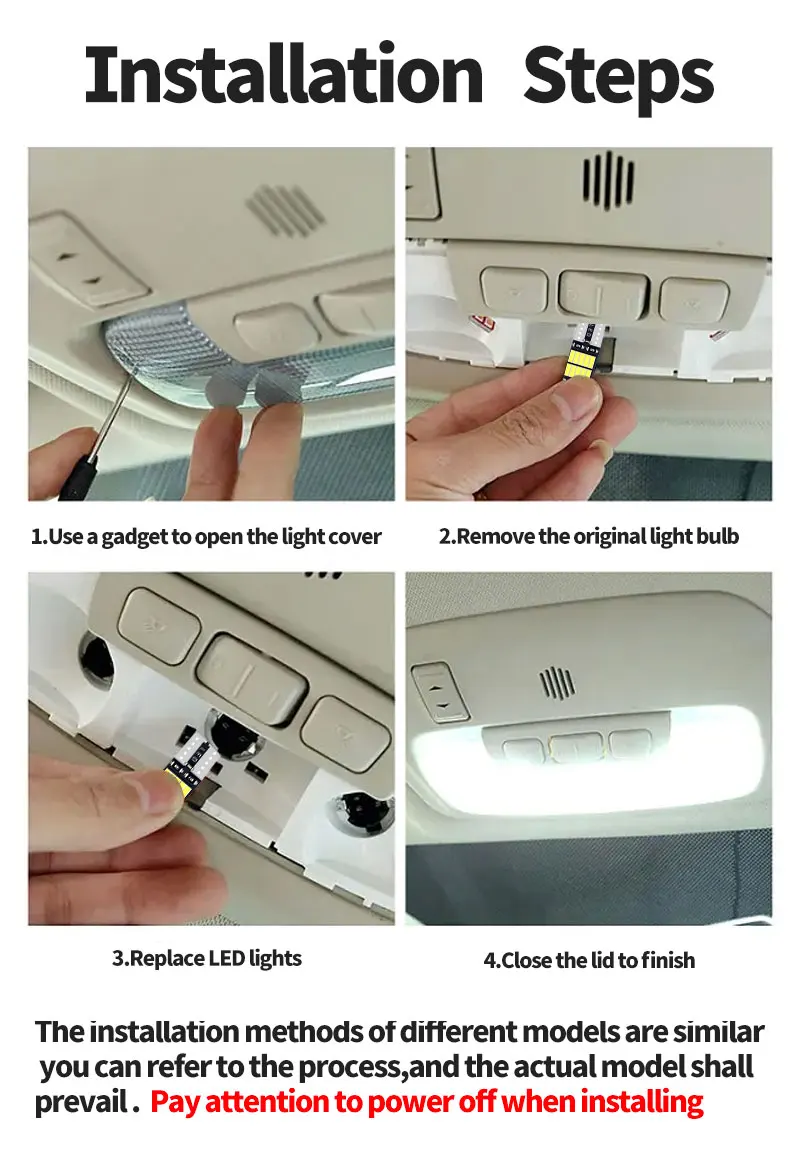 Installation Steps

1.Use a gadget to open the light cover

2.Remove the original light bulb

3.Replace LED lights

4.Close the lid to finish

The installation methods of different models are similar you can refer to the process,and the actual model shall prevail . Pay attention to power off when installing