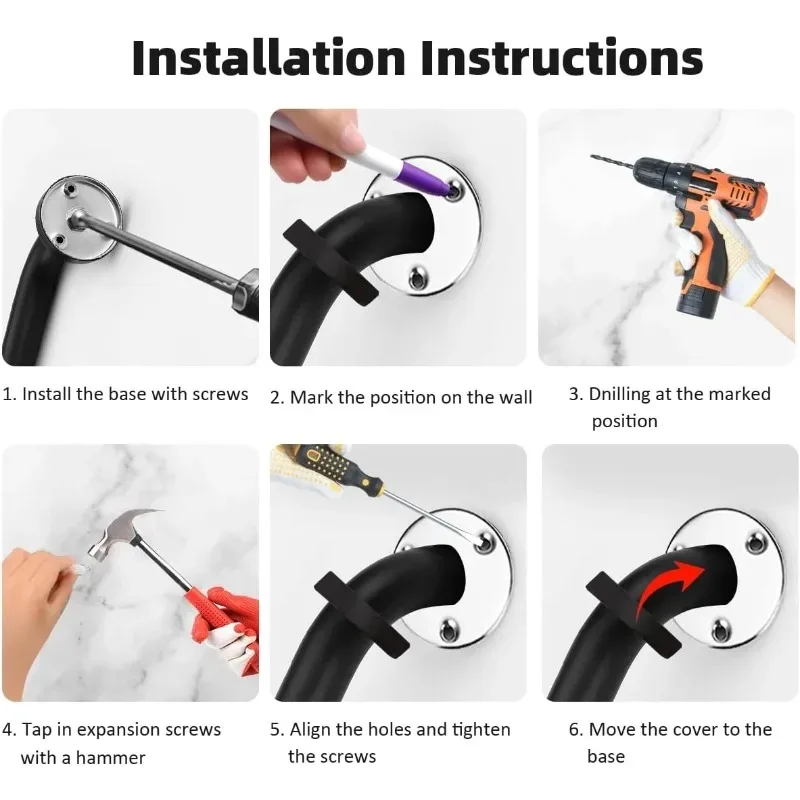 Installation Instructions

1. Install the base with screws

2. Mark the position on the wall

3. Dnilling at the marked position

4. Tap in expansion screws with a hammer

5. Align the holes and tighten the screws

6. Move the cover to the base