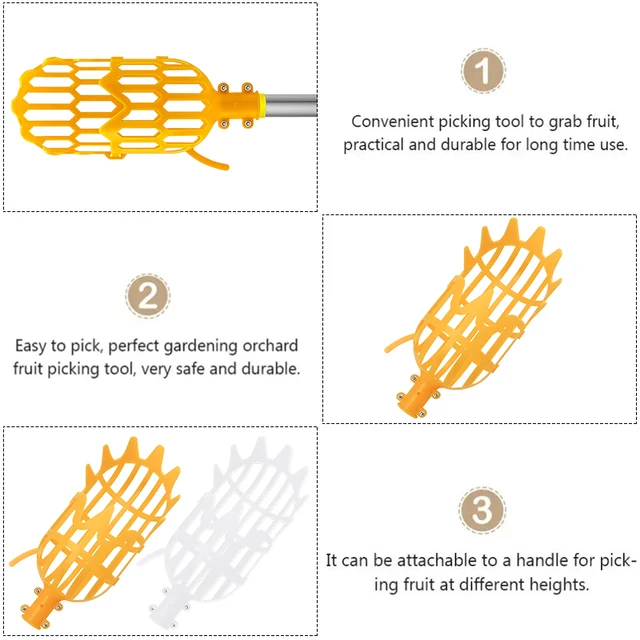 1

Convenient picking tool to grab fruit, practical and durable for long time use.

2

Easy to pick, perfect gardening orchard fruit picking tool, very safe and durable.

3

It can be attachable to a handle for picking fruit at different heights.