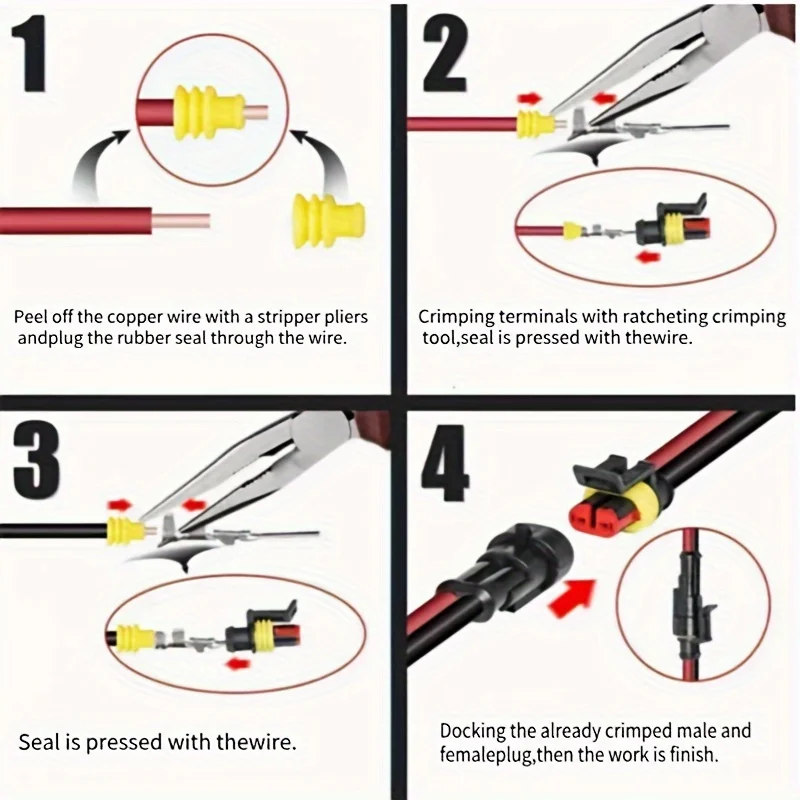 1

Peel off the copper wire with a stripper pliers andplug the rubber seal through the wire.

2

Crimping terminals with ratcheting crimping tool,seal is pressed with thewire.

3

Seal is pressed with thewire.

4

Docking the already crimped male and femaleplug,then the work is finish.