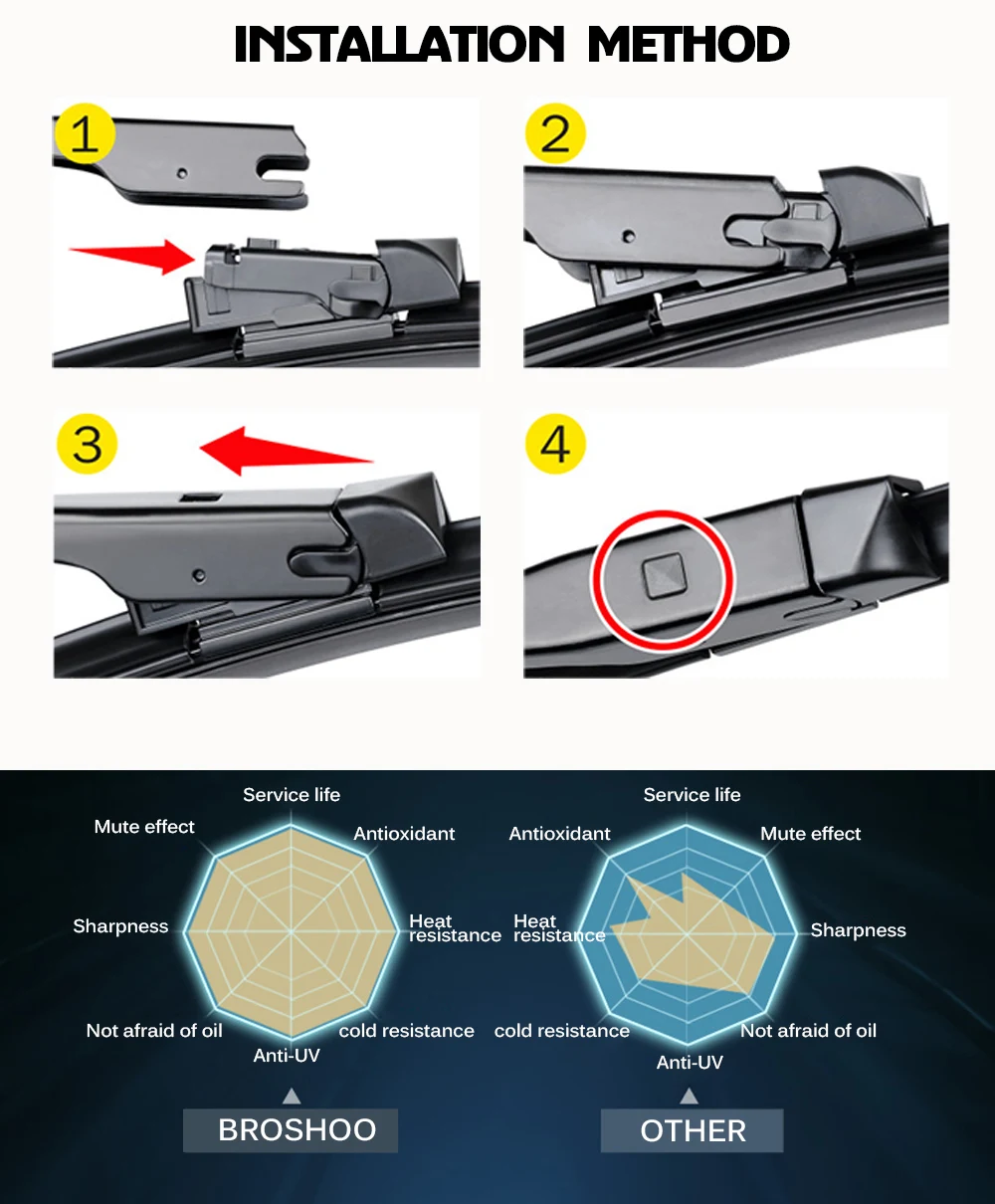 INSTALLATION METHOD

1

2

3

4

Service life
Mute effect
Antioxidant
Sharpness
Heat resistance
Not afraid of oil
cold resistance
Anti-UV

BROSHOO

Service life
Antioxidant
Mute effect
Heat resistance
Sharpness
cold resistance
Not afraid of oil
Anti-UV

OTHER