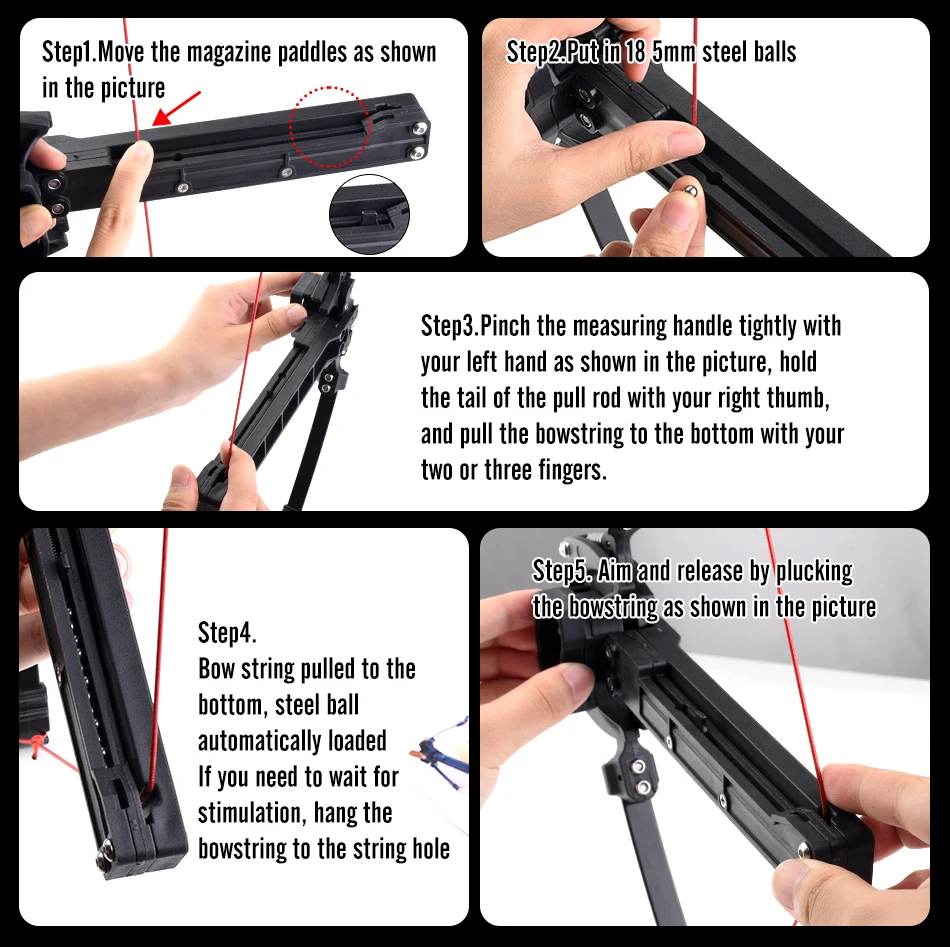 Step1.Move the magazine paddles as shown in the picture

Step2.Put in 18 5mm steel balls

Step3.Pinch the measuring handle tightly with your left hand as shown in the picture, hold the tail of the pull rod with your right thumb, and pull the bowstring to the bottom with your two or three fingers.

Step4.
Bow string pulled to the bottom, steel ball automatically loaded
If you need to wait for stimulation, hang the bowstring to the string hole

Step5. Aim and release by plucking the bowstring as shown in the picture