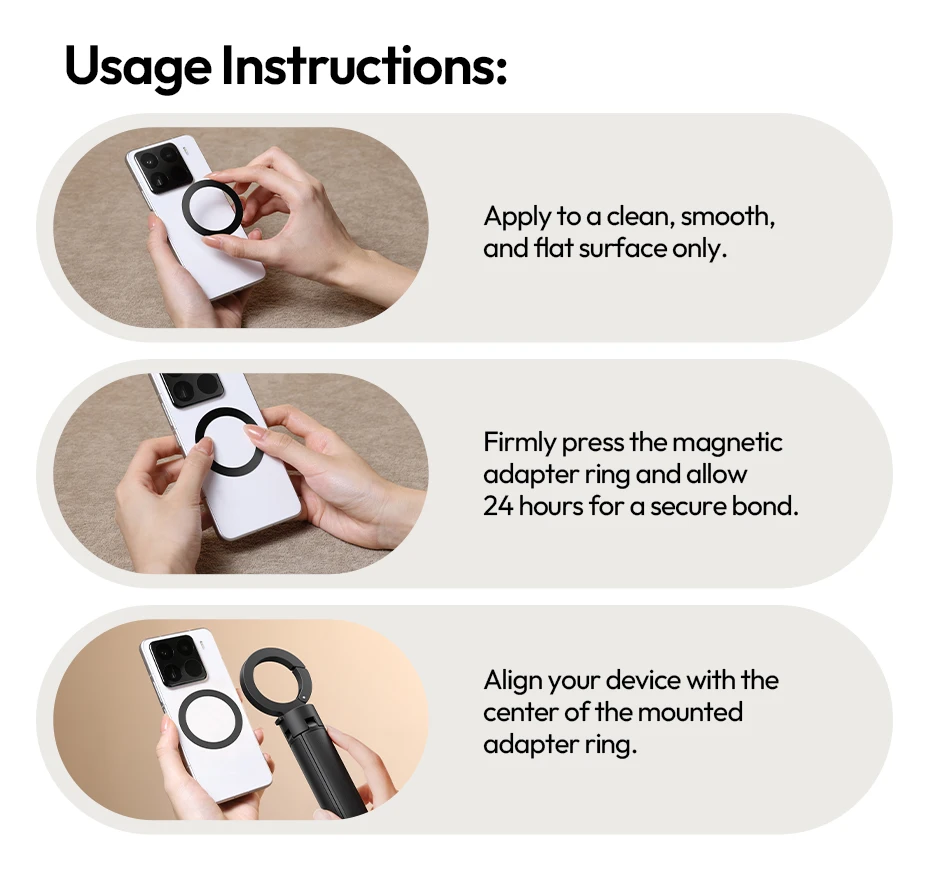 Usage Instructions:

Apply to a clean, smooth, and flat surface only.

Firmly press the magnetic adapter ring and allow 24 hours for a secure bond.

Align your device with the center of the mounted adapter ring.