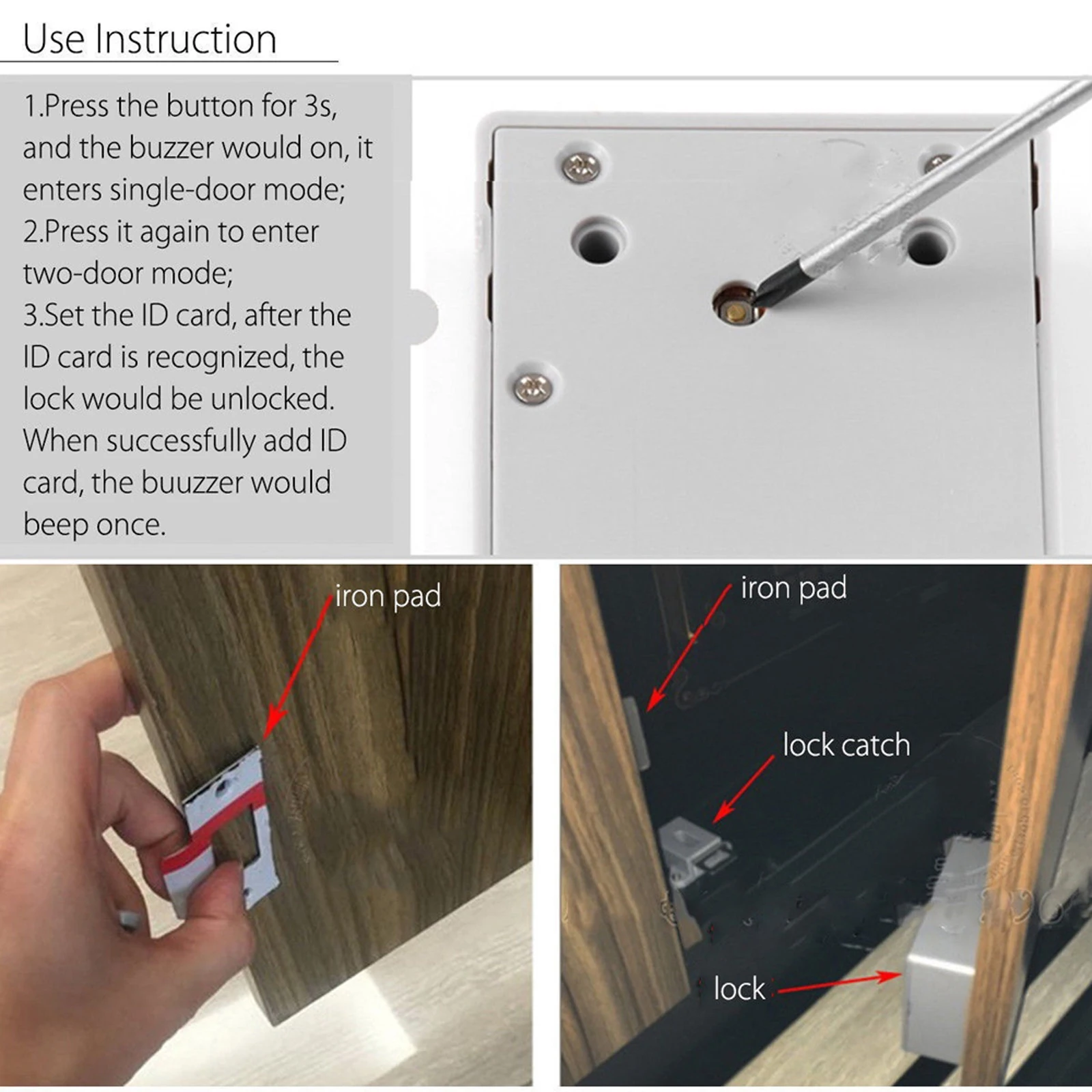 Use Instruction

1.Press the button for 3s, and the buzzer would on, it enters single-door mode;
2.Press it again to enter two-door mode;
3.Set the ID card, after the ID card is recognized, the lock would be unlocked. When successfully add ID card, the buuzzer would beep once.

iron pad

iron pad

lock catch

lock