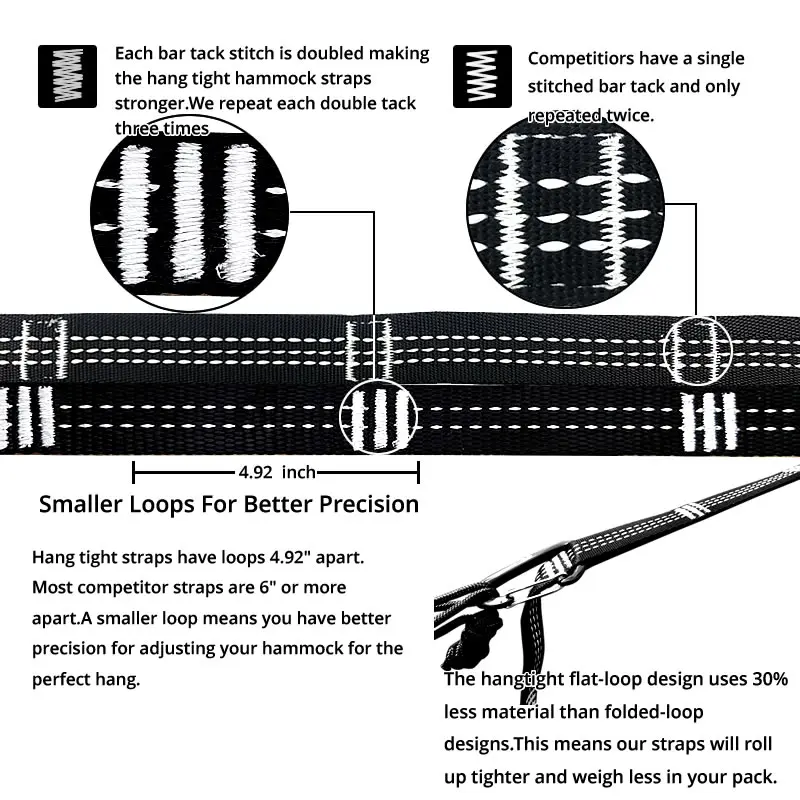 Each bar tack stitch is doubled making the hang tight hammock straps stronger.We repeat each double tack three times

Competitiors have a single stitched bar tack and only repeated twice.

4.92 inch

Smaller Loops For Better Precision

Hang tight straps have loops 4.92" apart. Most competitor straps are 6" or more apart.A smaller loop means you have better precision for adjusting your hammock for the perfect hang.

The hangtight flat-loop design uses 30% less material than folded-loop designs.This means our straps will roll up tighter and weigh less in your pack.