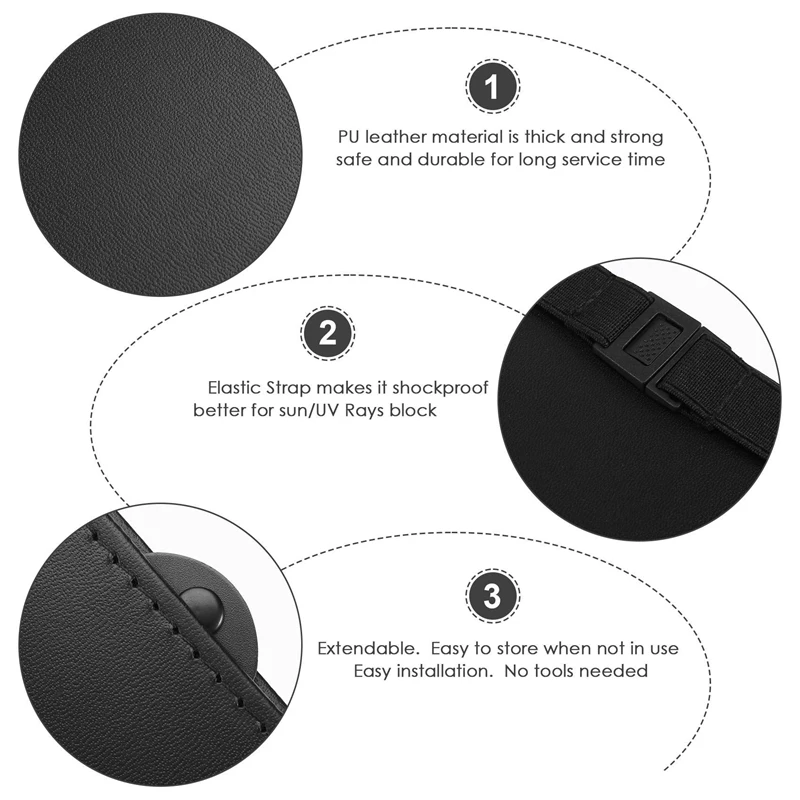 1

PU leather material is thick and strong safe and durable for long service time

2

Elastic Strap makes it shockproof better for sun/UV Rays block

3

Extendable. Easy to store when not in use Easy installation. No tools needed