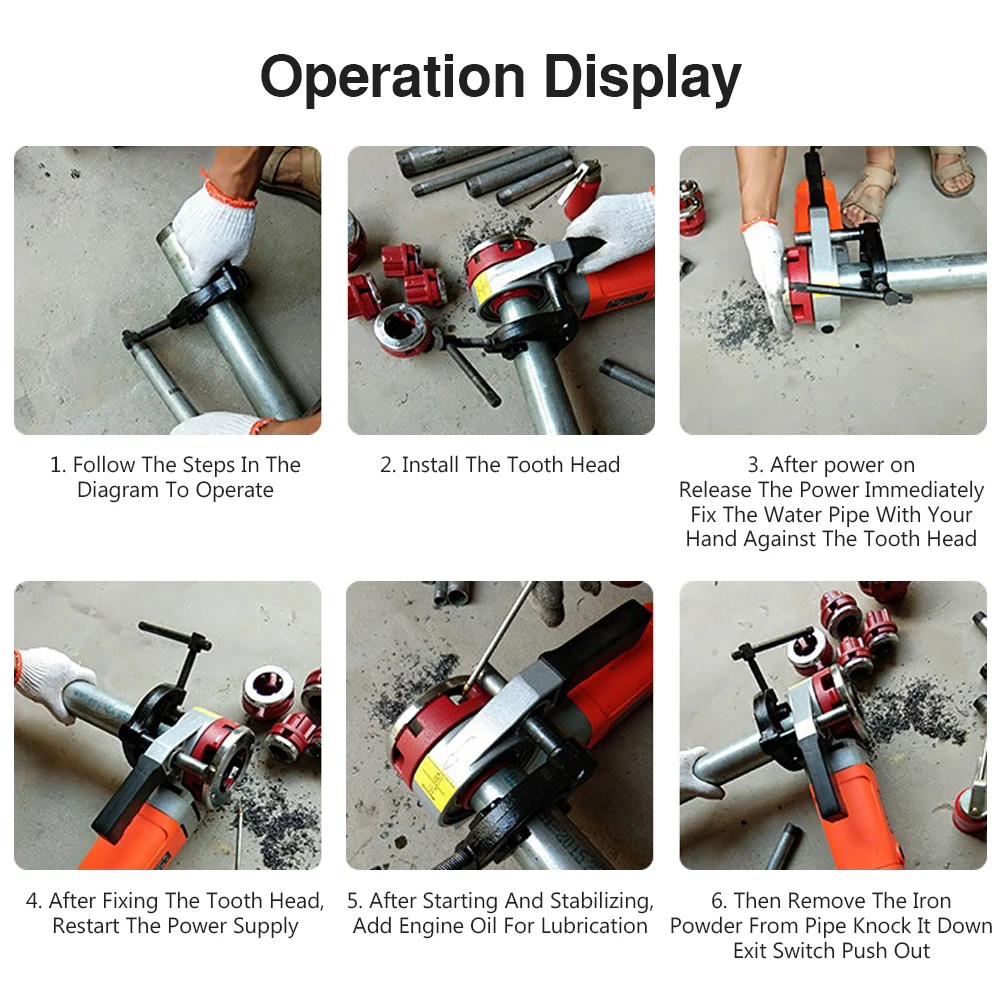 Operation Display

1. Follow The Steps In The Diagram To Operate

2. Install The Tooth Head

3. After power on
Release The Power Immediately
Fix The Water Pipe With Your Hand Against The Tooth Head

4. After Fixing The Tooth Head, Restart The Power Supply

5. After Starting And Stabilizing, Add Engine Oil For Lubrication

6. Then Remove The Iron Powder From Pipe Knock It Down Exit Switch Push Out