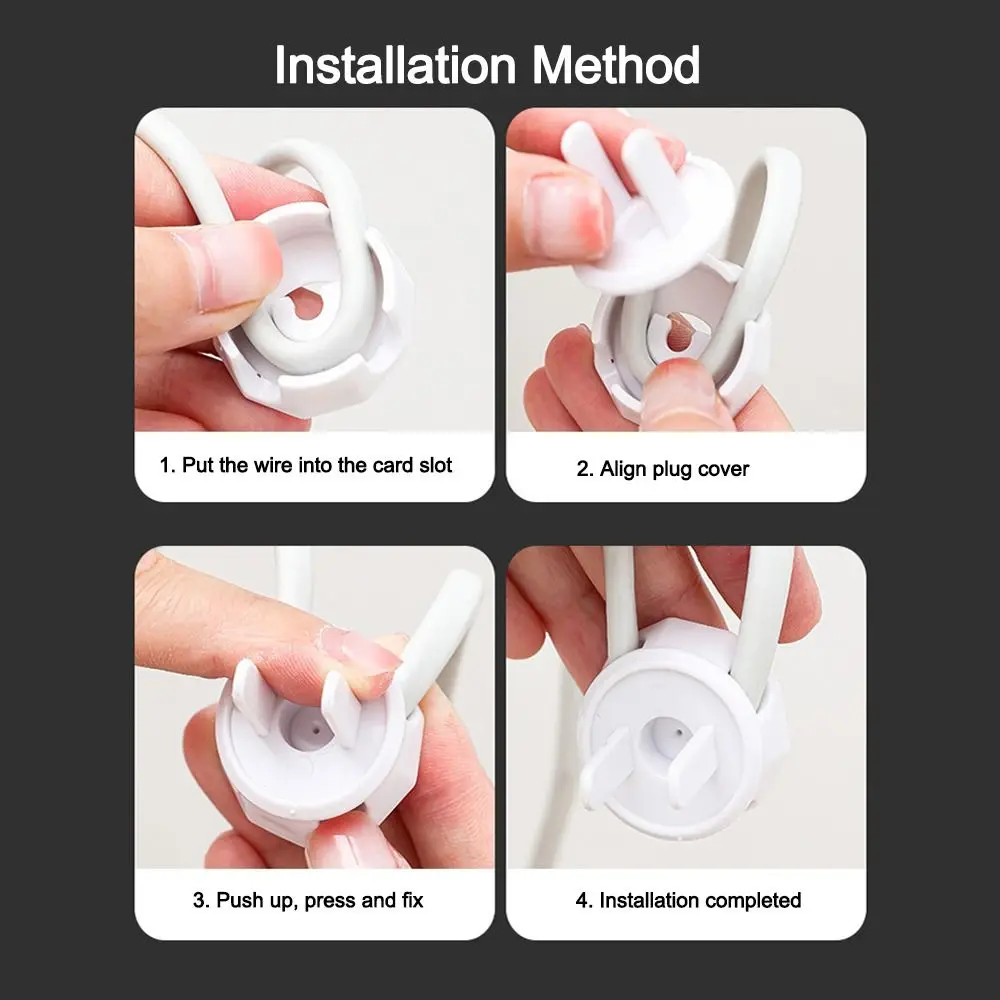 Installation Method

1. Put the wire into the card slot

2. Align plug cover

3. Push up, press and fix

4. Installation completed