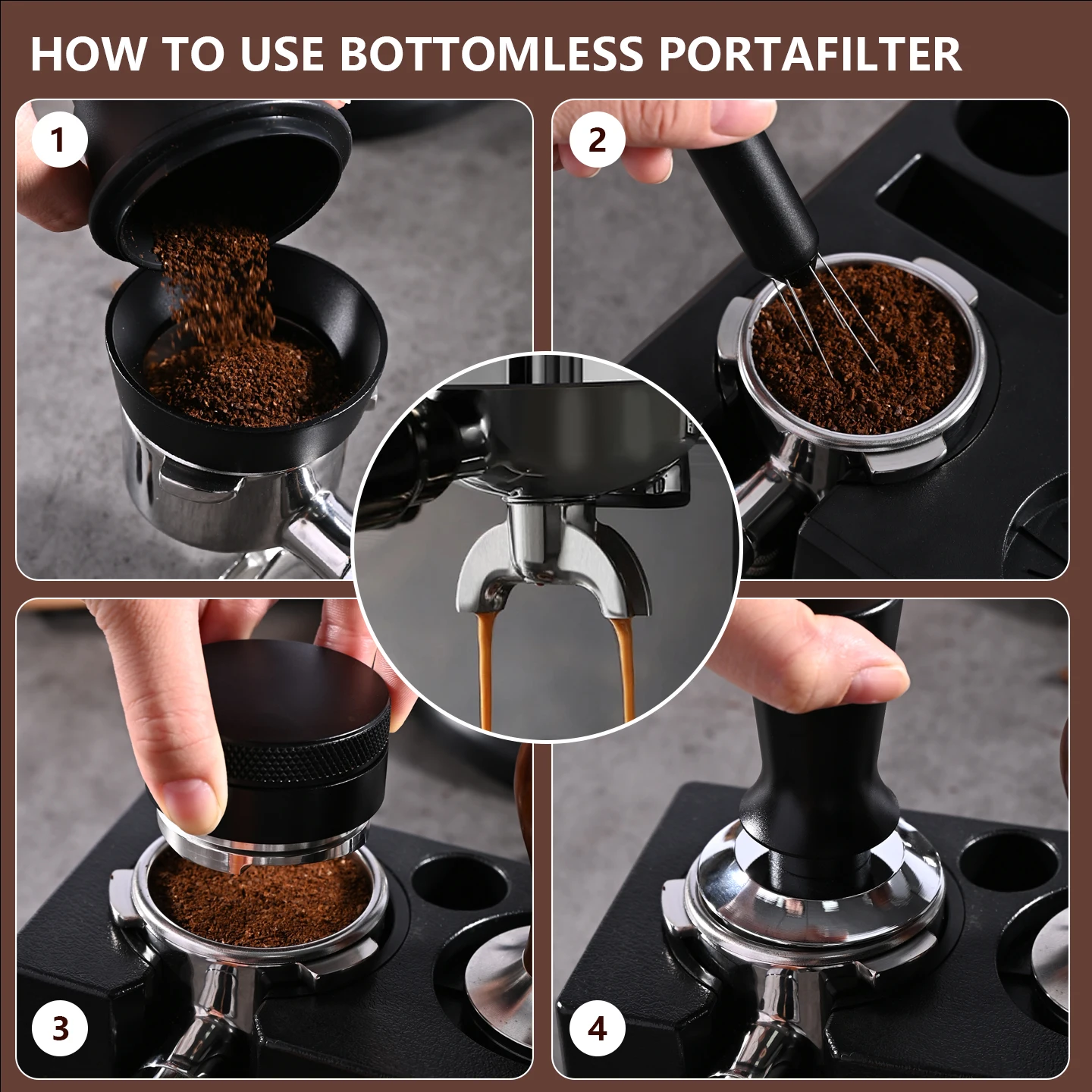 HOW TO USE BOTTOMLESS PORTAFILTER

1

2

3

4