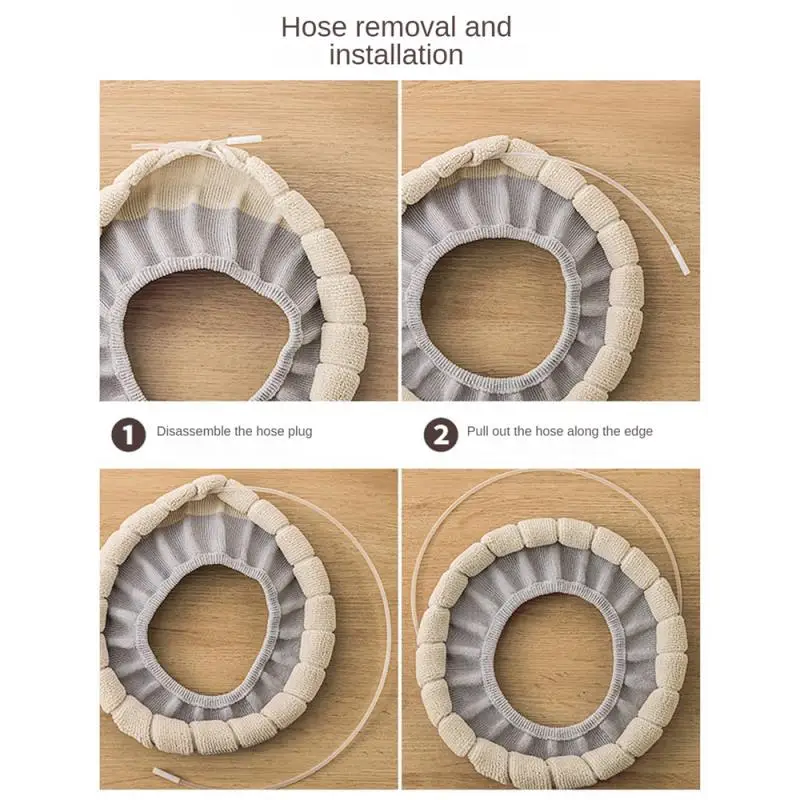 Hose removal and installation

1 Disassemble the hose plug

2 Pull out the hose along the edge