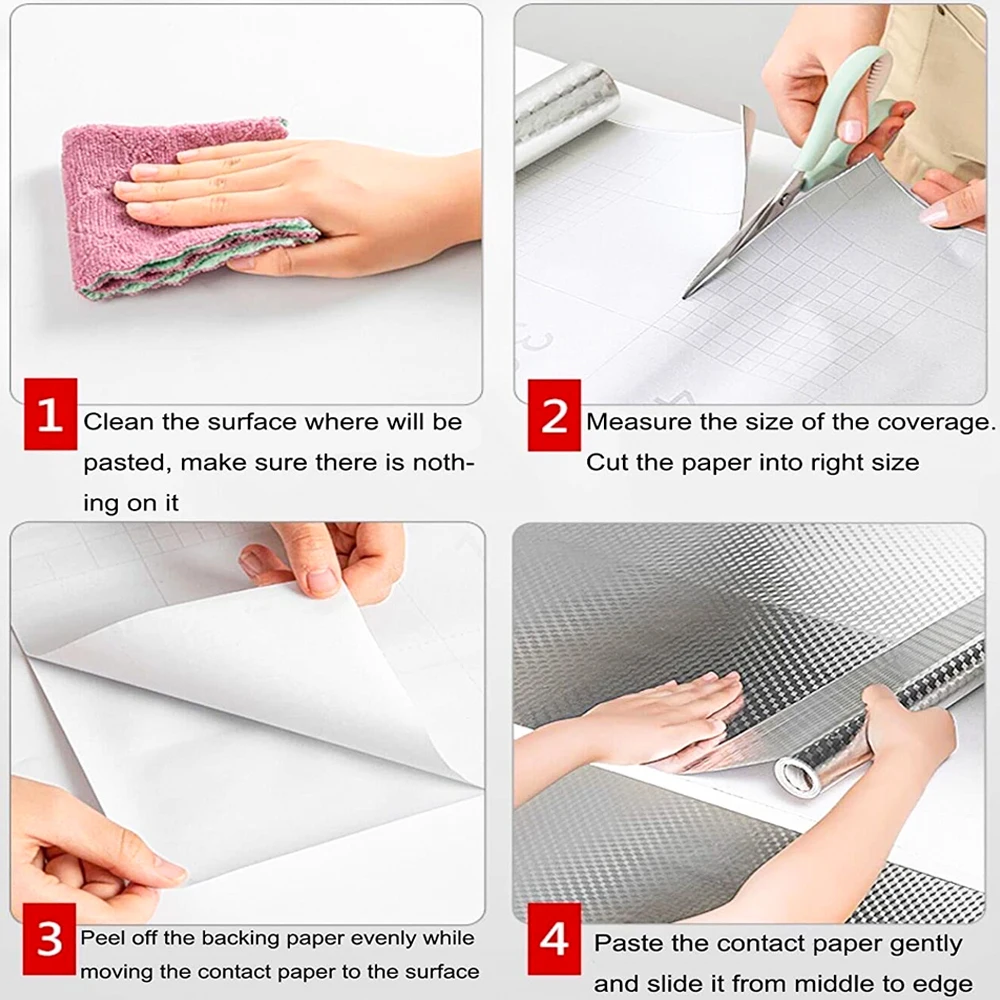 1 Clean the surface where will be pasted, make sure there is nothing on it

2 Measure the size of the coverage. Cut the paper into right size

3 Peel off the backing paper evenly while moving the contact paper to the surface

4 Paste the contact paper gently and slide it from middle to edge