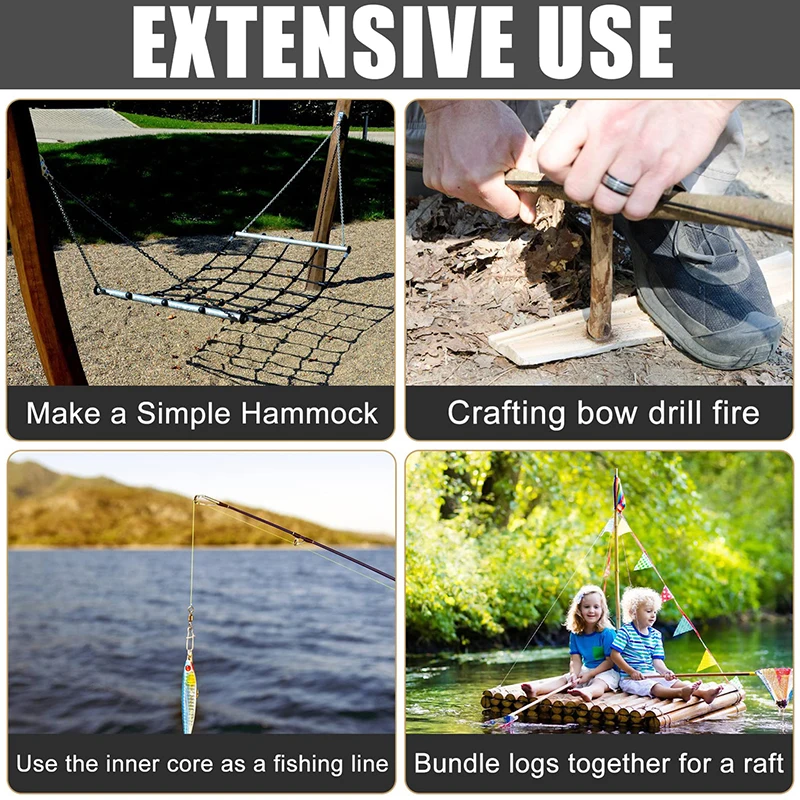 EXTENSIVE USE

Make a Simple Hammock

Crafting bow drill fire

Use the inner core as a fishing line

Bundle logs together for a raft