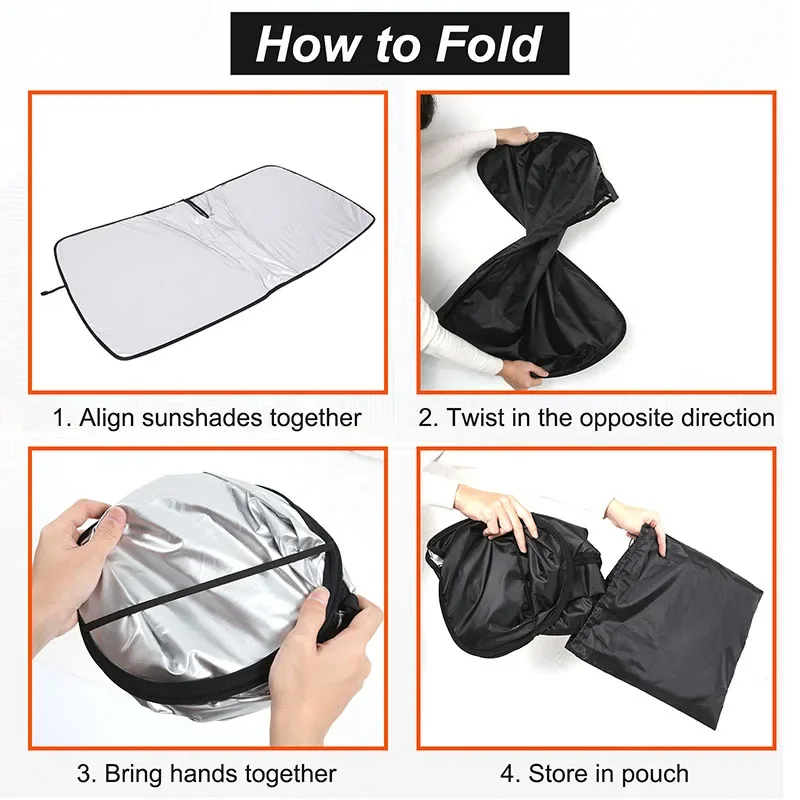 How to Fold

1. Align sunshades together

2. Twist in the opposite direction

3. Bring hands together

4. Store in pouch