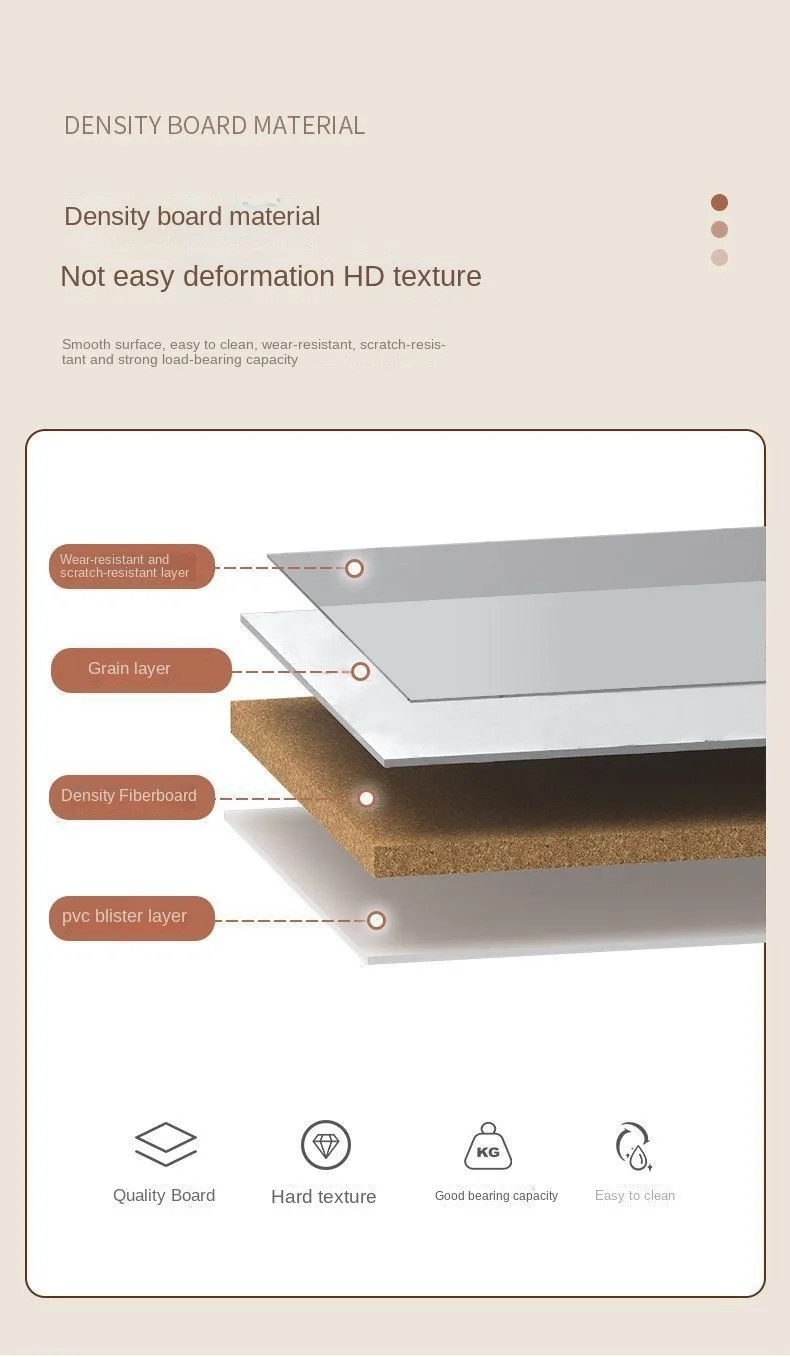 DENSITY BOARD MATERIAL

Density board material

Not easy deformation HD texture

Smooth surface, easy to clean, wear-resistant, scratch-resistant and strong load-bearing capacity

Wear-resistant and scratch-resistant layer

Grain layer

Density Fiberboard

pvc blister layer

Quality Board

Hard texture

KG

Good bearing capacity

Easy to clean