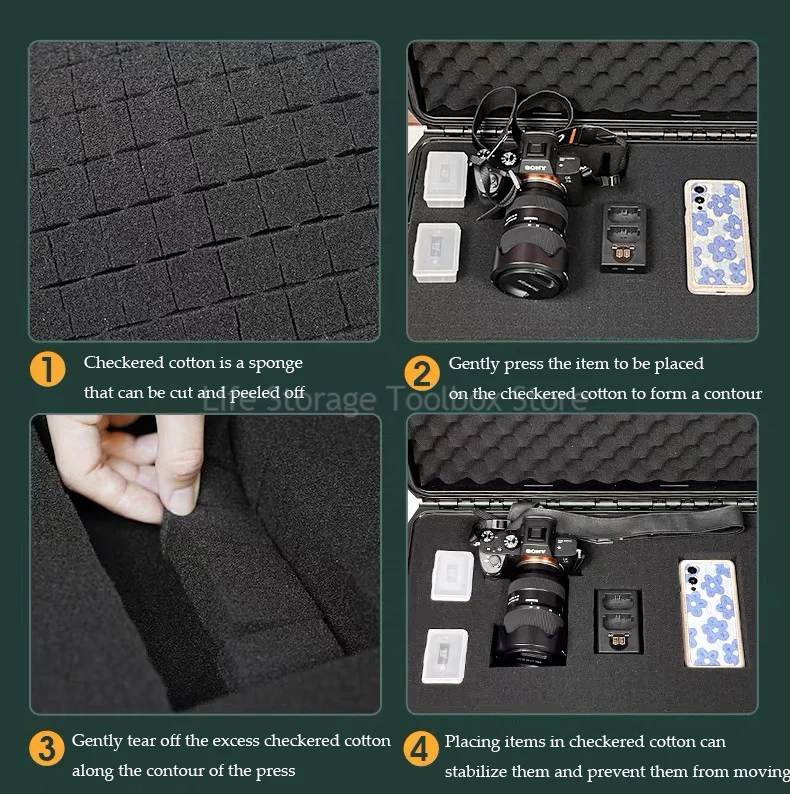 SONY

1 Checkered cotton is a sponge that can be cut and peeled off

2 Gently press the item to be placed on the checkered cotton to form a contour

Life Storage Toolbox Store

SONY

3 Gently tear off the excess checkered cotton along the contour of the press

4 Placing items in checkered cotton can stabilize them and prevent them from moving