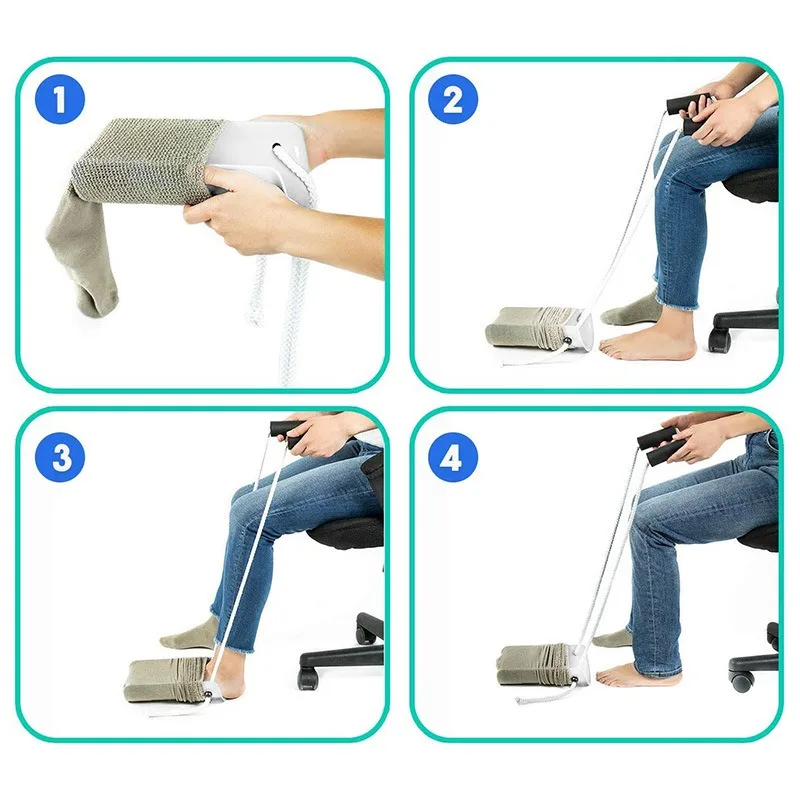 1

2

3

4