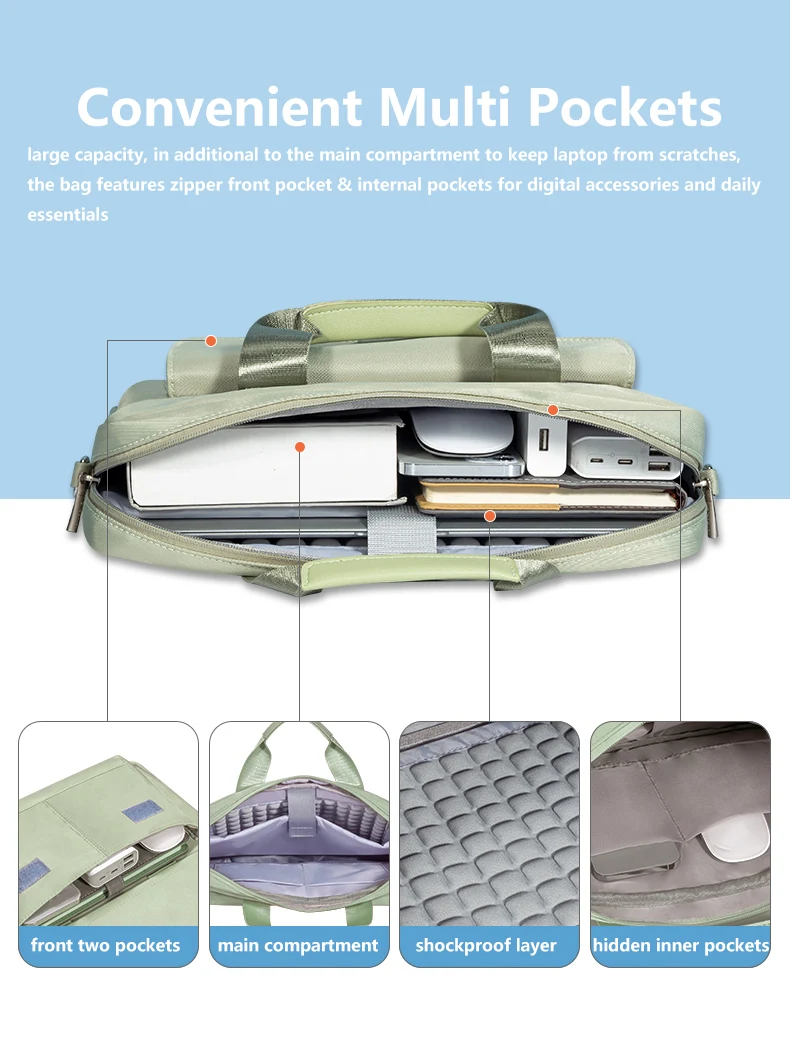 Convenient Multi Pockets

large capacity, in additional to the main compartment to keep laptop from scratches, the bag features zipper front pocket & internal pockets for digital accessories and daily essentials

front two pockets

main compartment

shockproof layer

hidden inner pockets