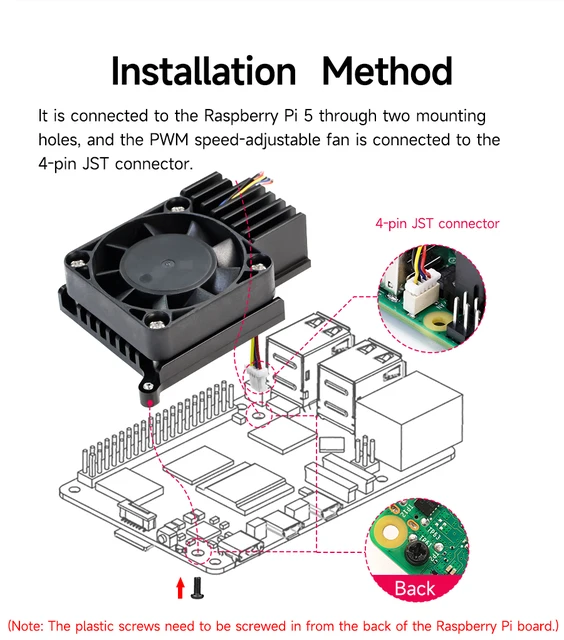 Installation Method

It is connected to the Raspberry Pi 5 through two mounting holes, and the PWM speed-adjustable fan is connected to the 4-pin JST connector.

4-pin JST connector

Back

(Note: The plastic screws need to be screwed in from the back of the Raspberry Pi board.)