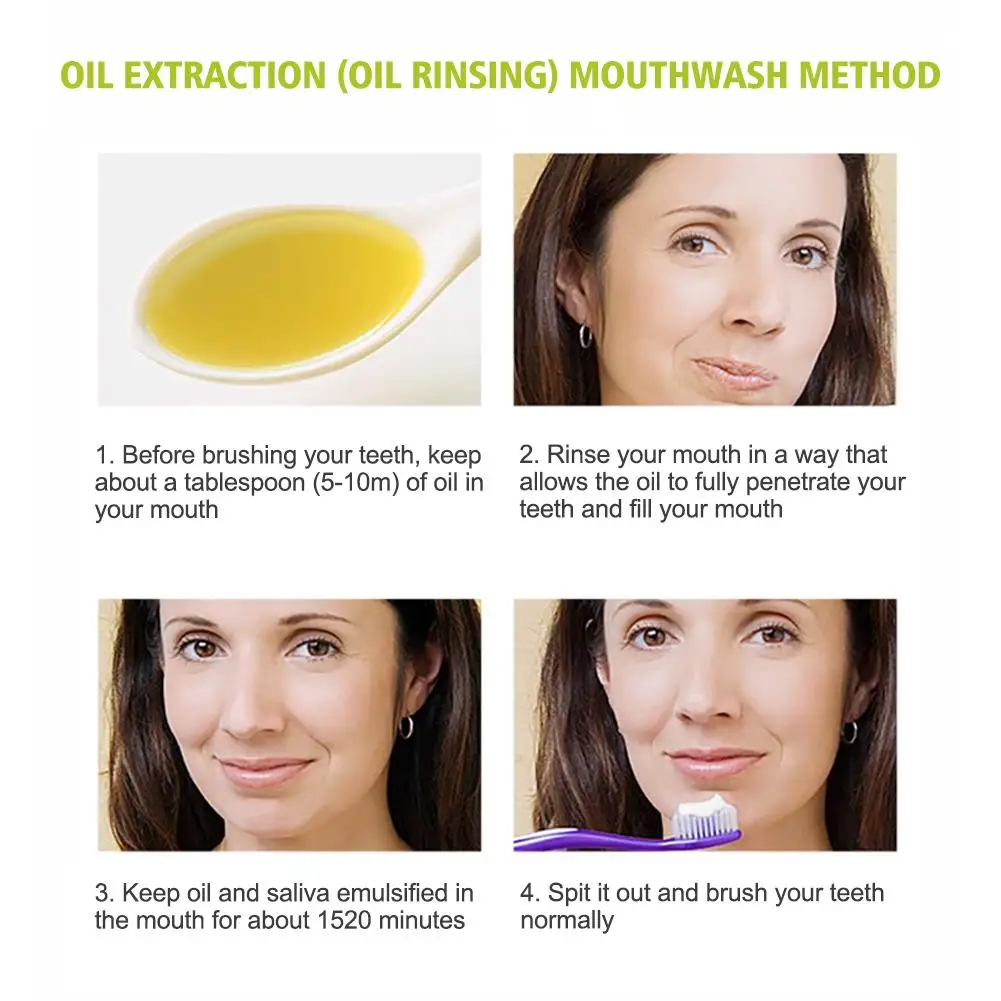 OIL EXTRACTION (OIL RINSING) MOUTHWASH METHOD

1. Before brushing your teeth, keep about a tablespoon (5-10m) of oil in your mouth

2. Rinse your mouth in a way that allows the oil to fully penetrate your teeth and fill your mouth

3. Keep oil and saliva emulsified in the mouth for about 1520 minutes

4. Spit it out and brush your teeth normally