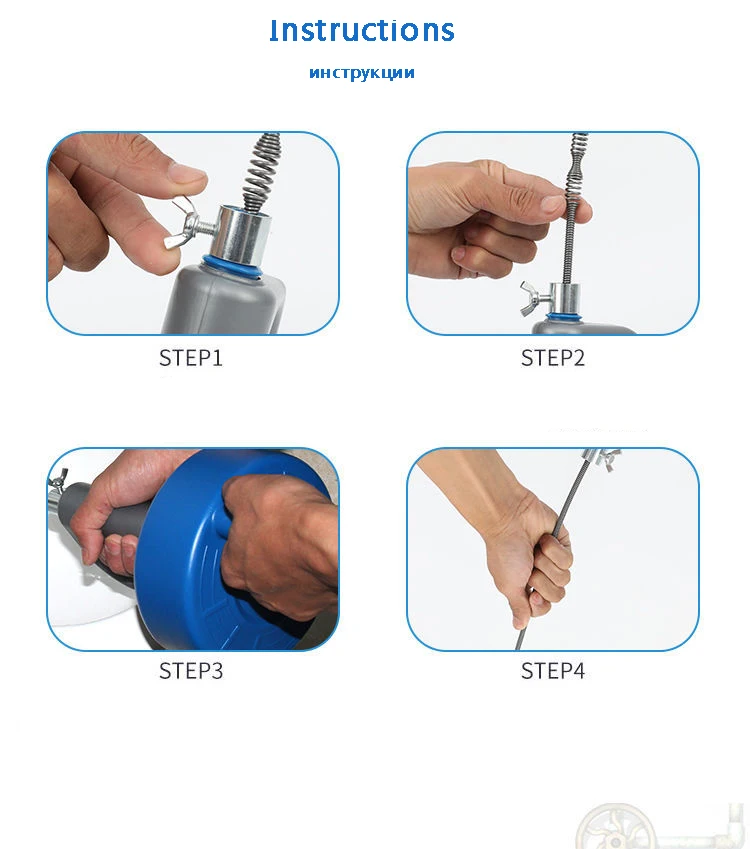 Instructions

инструкции

STEP1

STEP2

STEP3

STEP4