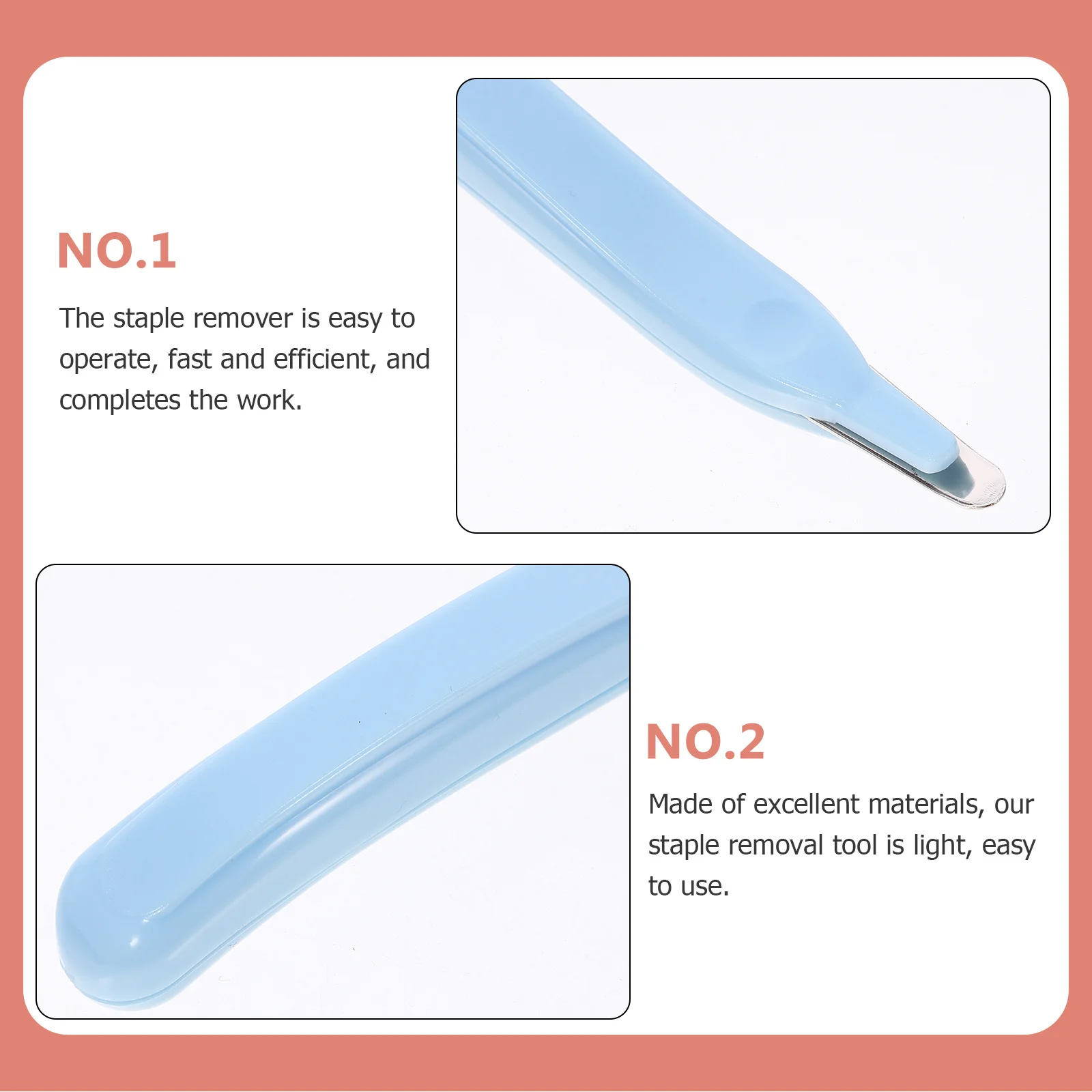 NO.1

The staple remover is easy to operate, fast and efficient, and completes the work.

NO.2

Made of excellent materials, our staple removal tool is light, easy to use.