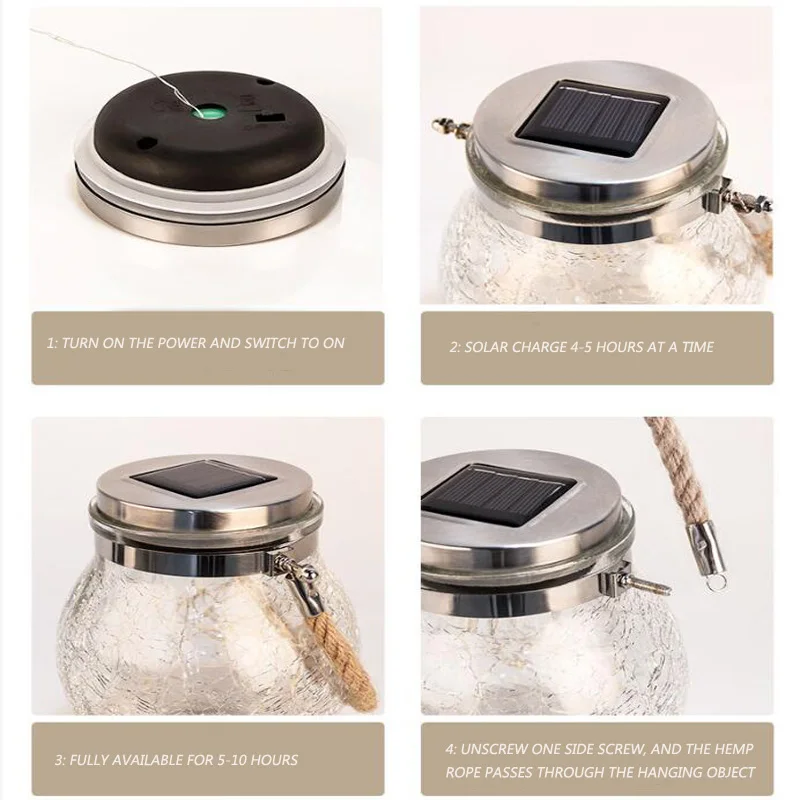 1: TURN ON THE POWER AND SWITCH TO ON

2: SOLAR CHARGE 4-5 HOURS AT A TIME

3: FULLY AVAILABLE FOR 5-10 HOURS

4: UNSCREW ONE SIDE SCREW, AND THE HEMP ROPE PASSES THROUGH THE HANGING OBJECT