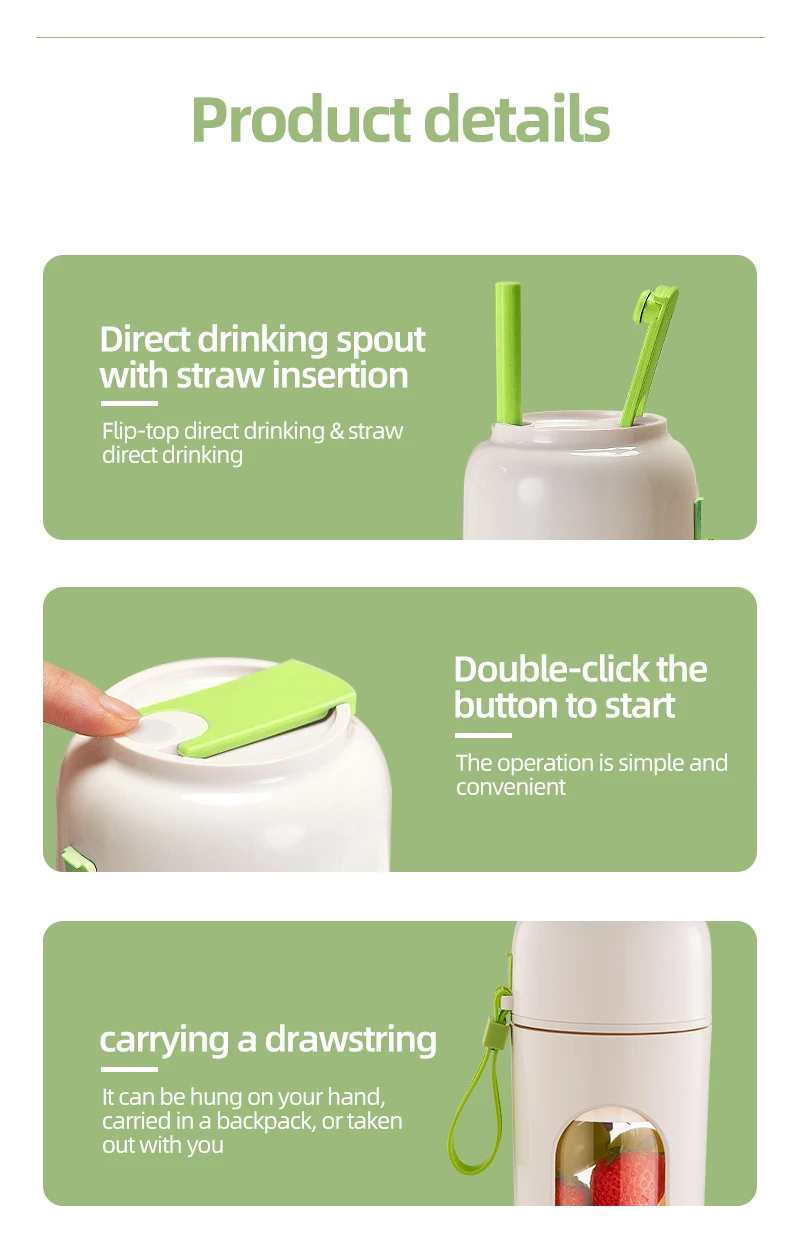 Product details

Direct drinking spout with straw insertion

Flip-top direct drinking & straw direct drinking

Double-click the button to start

The operation is simple and convenient

carrying a drawstring

It can be hung on your hand, carried in a backpack, or taken out with you