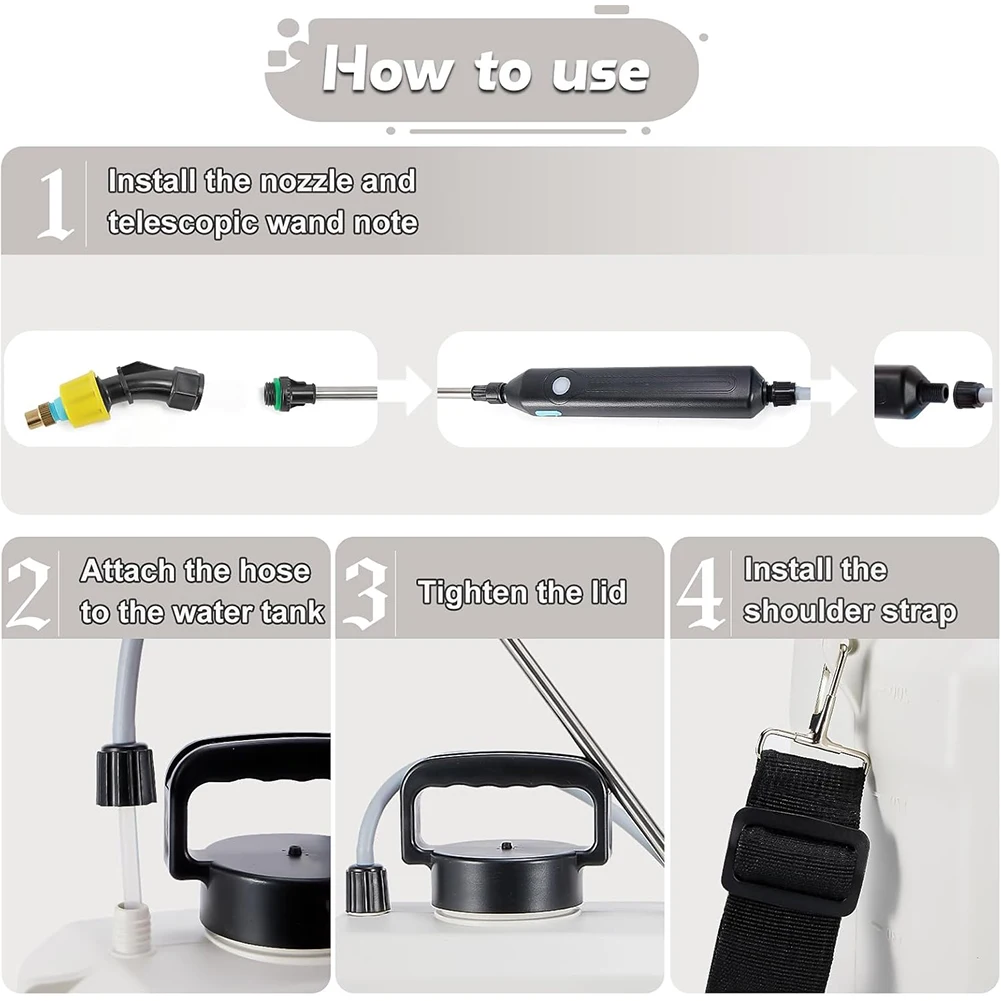 How to use

1 Install the nozzle and telescopic wand note

2 Attach the hose to the water tank

3 Tighten the lid

4 Install the shoulder strap