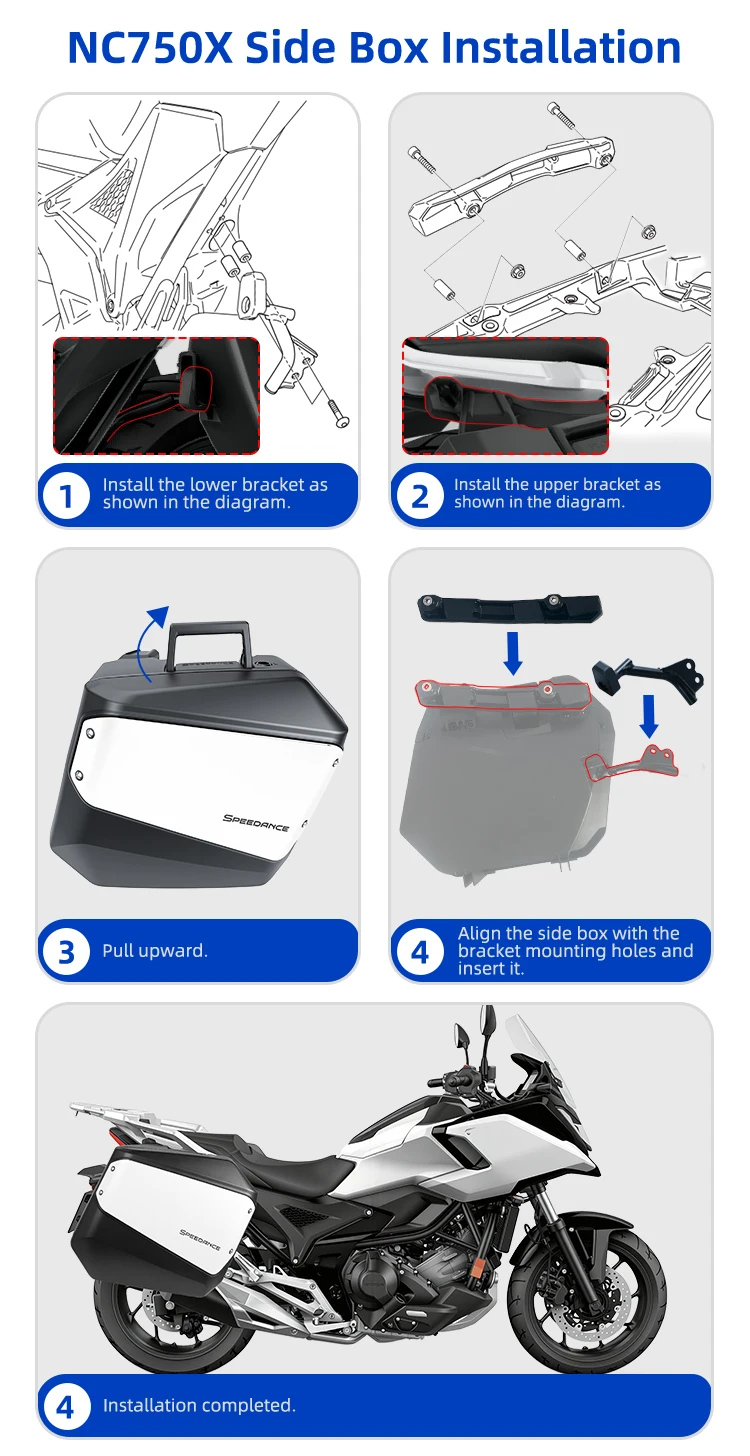 NC750X Side Box Installation

1 Install the lower bracket as shown in the diagram.

2 Install the upper bracket as shown in the diagram.

SPEEDANCE

3 Pull upward.

4 Align the side box with the bracket mounting holes and insert it.

SPEEDANCE

4 Installation completed.