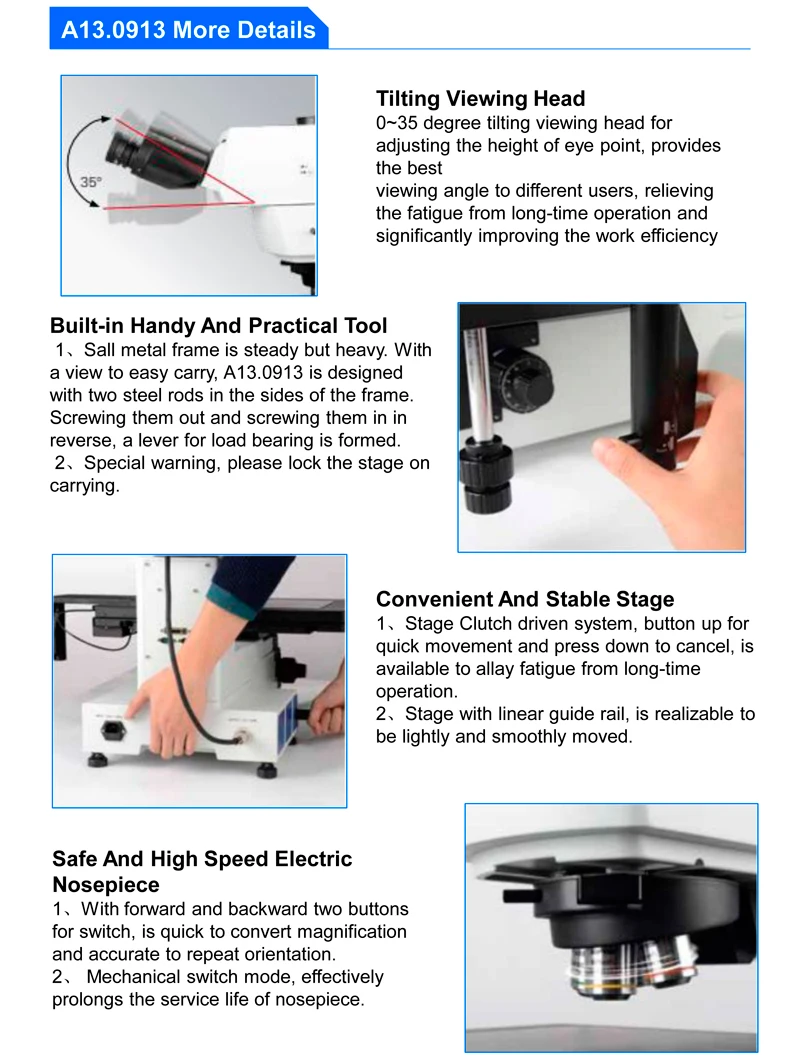 A13.0913 More Details

35°

Tilting Viewing Head
0~35 degree tilting viewing head for adjusting the height of eye point, provides the best
viewing angle to different users, relieving the fatigue from long-time operation and significantly improving the work efficiency

Built-in Handy And Practical Tool
1、Sall metal frame is steady but heavy. With a view to easy carry, A13.0913 is designed with two steel rods in the sides of the frame. Screwing them out and screwing them in in reverse, a lever for load bearing is formed.
2、Special warning, please lock the stage on carrying.

Convenient And Stable Stage
1、Stage Clutch driven system, button up for quick movement and press down to cancel, is available to allay fatigue from long-time operation.
2、Stage with linear guide rail, is realizable to be lightly and smoothly moved.

Safe And High Speed Electric Nosepiece
1、With forward and backward two buttons for switch, is quick to convert magnification and accurate to repeat orientation.
2、 Mechanical switch mode, effectively prolongs the service life of nosepiece.