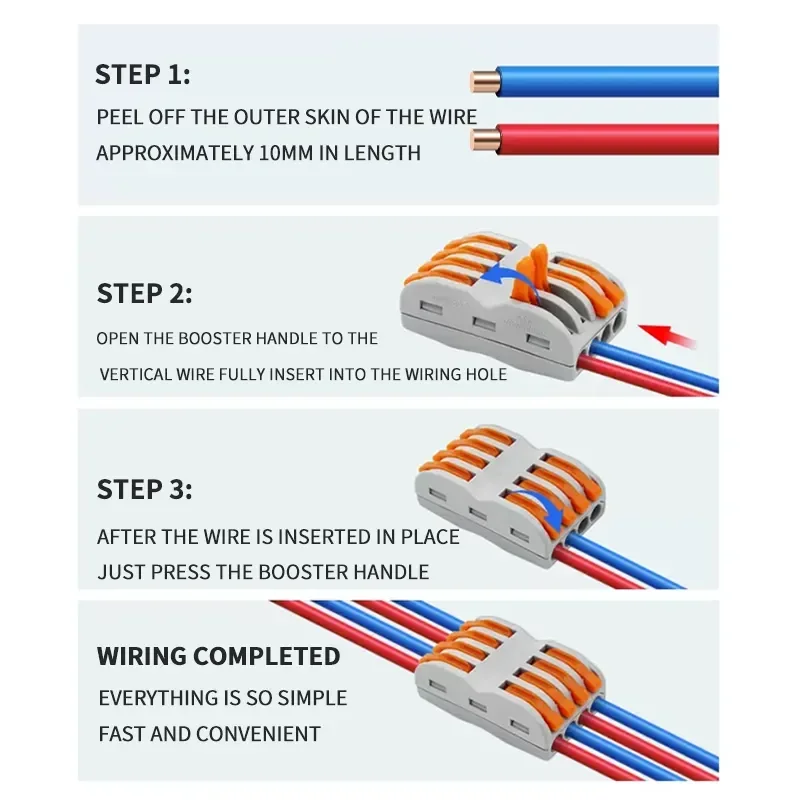 STEP 1:
PEEL OFF THE OUTER SKIN OF THE WIRE
APPROXIMATELY 10MM IN LENGTH

STEP 2:
OPEN THE BOOSTER HANDLE TO THE
VERTICAL WIRE FULLY INSERT INTO THE WIRING HOLE

STEP 3:
AFTER THE WIRE IS INSERTED IN PLACE
JUST PRESS THE BOOSTER HANDLE

WIRING COMPLETED
EVERYTHING IS SO SIMPLE
FAST AND CONVENIENT